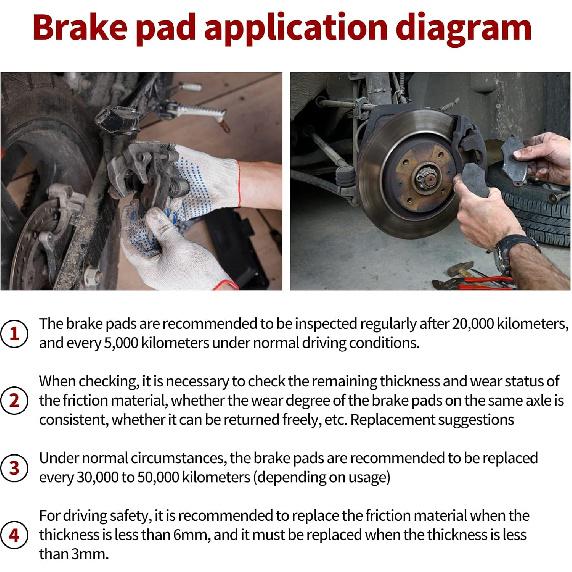 Brake pad application diagram

1 The brake pads are recommended to be inspected regularly after 20,000 kilometers, and every 5,000 kilometers under normal driving conditions.

2 When checking, it is necessary to check the remaining thickness and wear status of the friction material, whether the wear degree of the brake pads on the same axle is consistent, whether it can be returned freely, etc. Replacement suggestions

3 Under normal circumstances, the brake pads are recommended to be replaced every 30,000 to 50,000 kilometers (depending on usage)

4 For driving safety, it is recommended to replace the friction material when the thickness is less than 6mm, and it must be replaced when the thickness is less than 3mm.