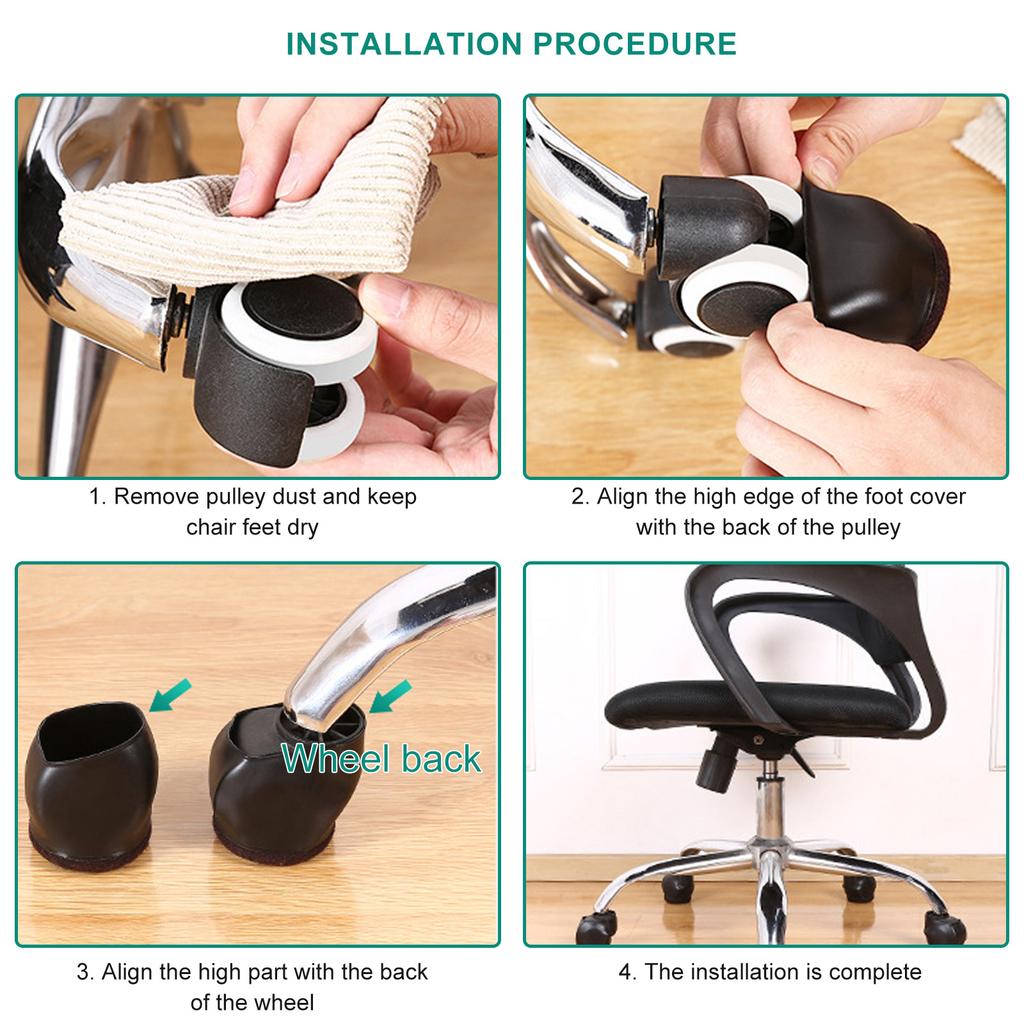 INSTALLATION PROCEDURE

1. Remove pulley dust and keep chair feet dry

2. Align the high edge of the foot cover with the back of the pulley

Wheel back

3. Align the high part with the back of the wheel

4. The installation is complete