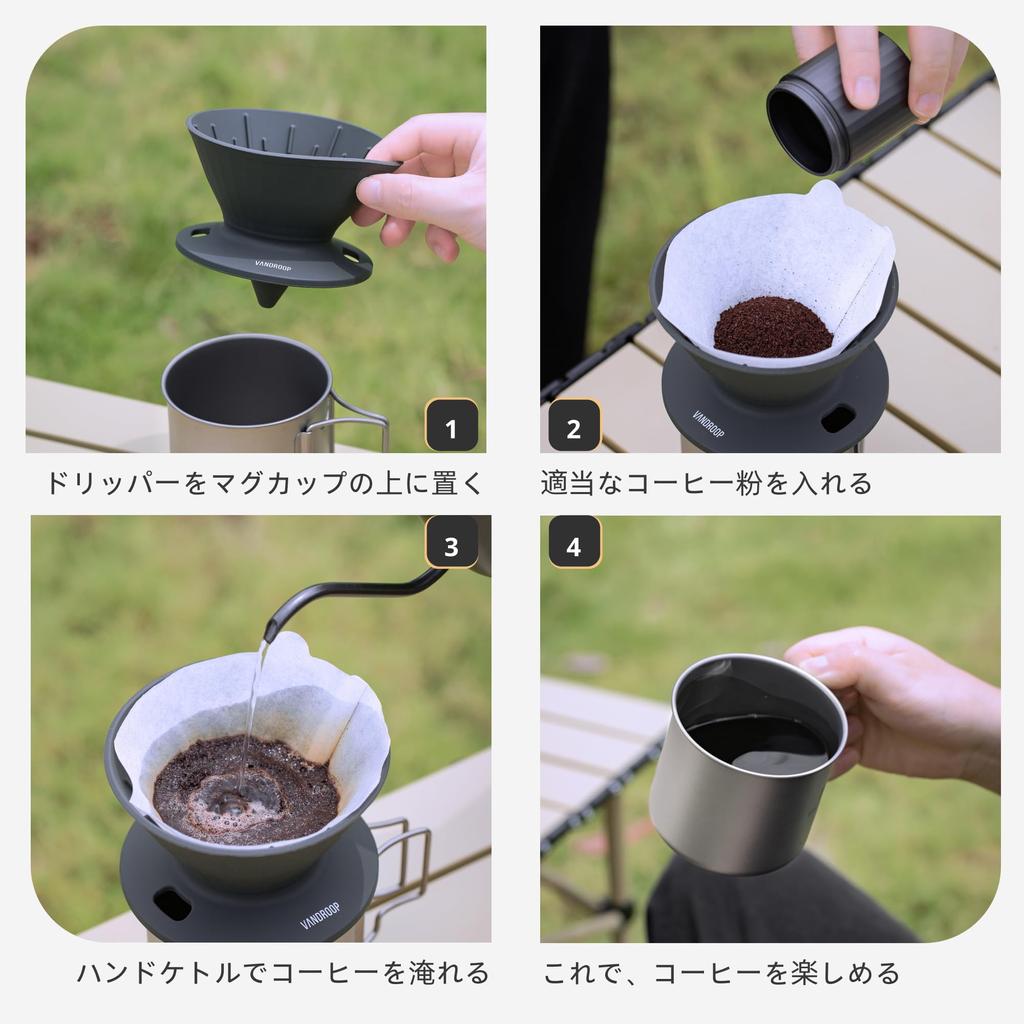 VANDROOP

1

ドリッパーをマグカップの上に置く

VANDROOP

2

適当なコーヒー粉を入れる

3

VANDROOP

ハンドケトルでコーヒーを淹れる

4

これで、コーヒーを楽しめる