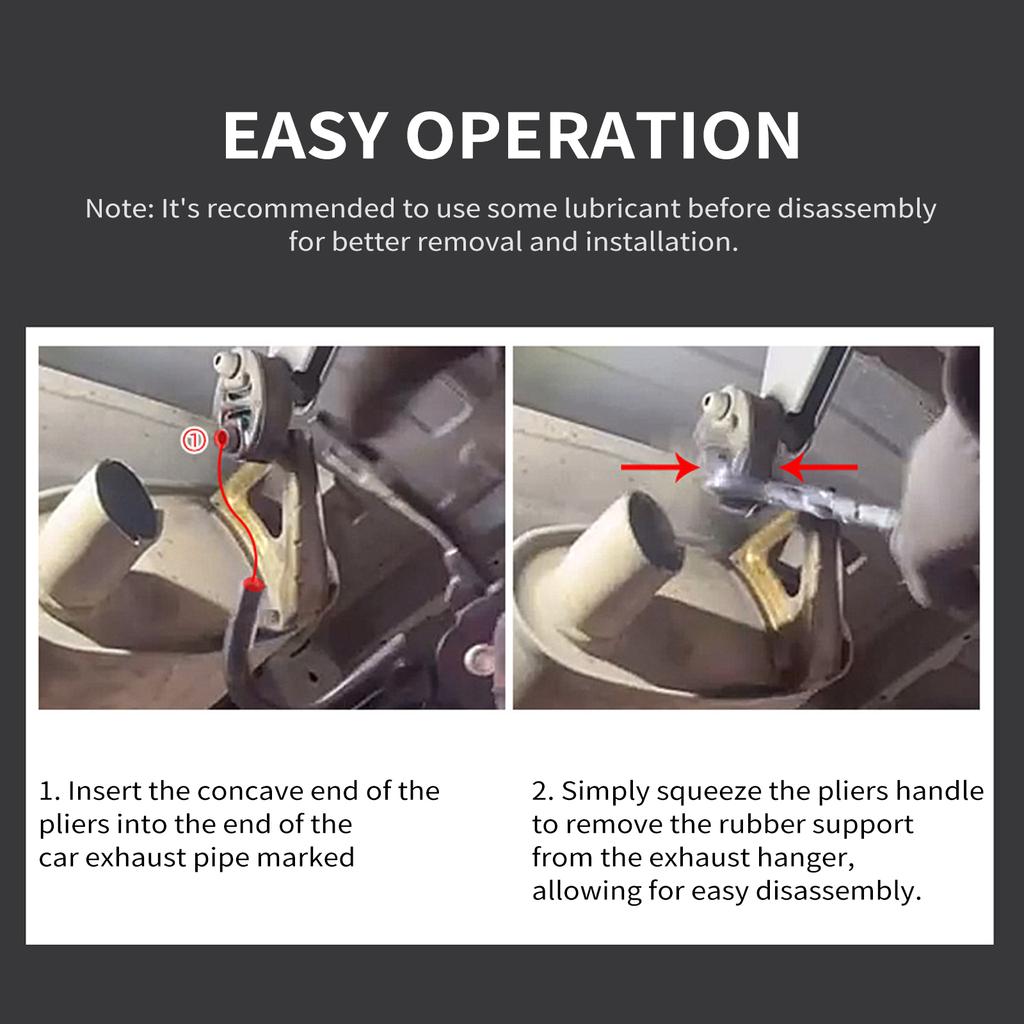 EASY OPERATION

Note: It's recommended to use some lubricant before disassembly for better removal and installation.

①

1. Insert the concave end of the pliers into the end of the car exhaust pipe marked

2. Simply squeeze the pliers handle to remove the rubber support from the exhaust hanger, allowing for easy disassembly.