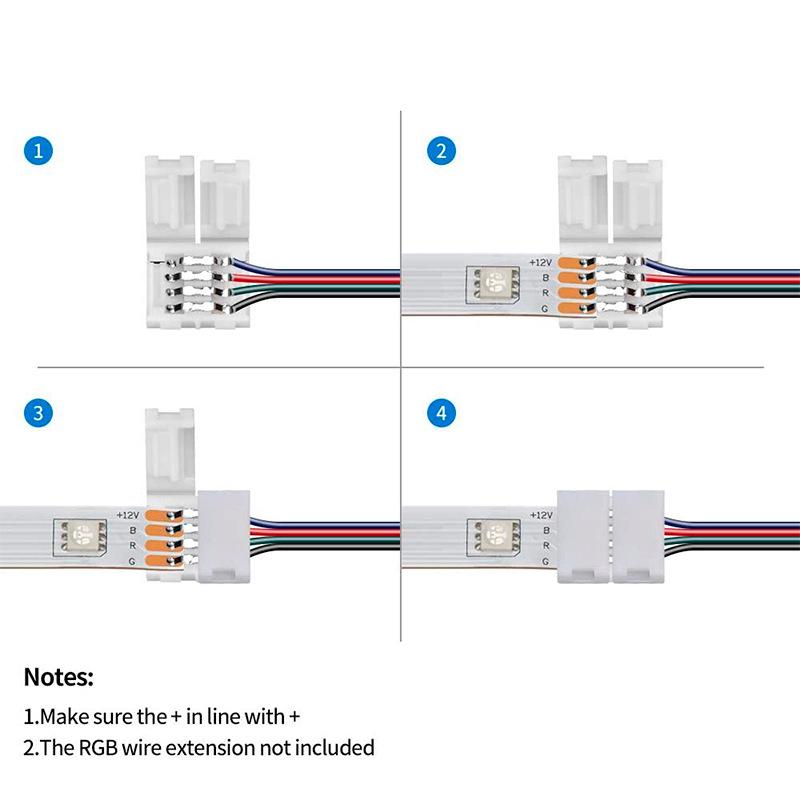 1

2

+12V
B
R
G

3

+12V
B
R
G

4

+12V
B
R
G

Notes:

1.Make sure the + in line with +

2.The RGB wire extension not included