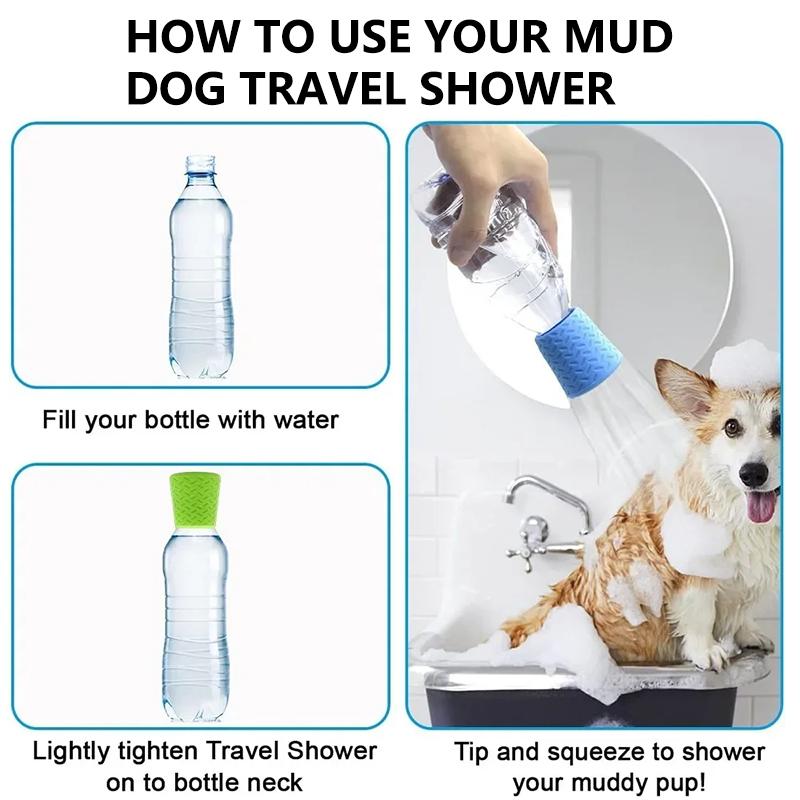 HOW TO USE YOUR MUD DOG TRAVEL SHOWER

Fill your bottle with water

Lightly tighten Travel Shower on to bottle neck

Tip and squeeze to shower your muddy pup!