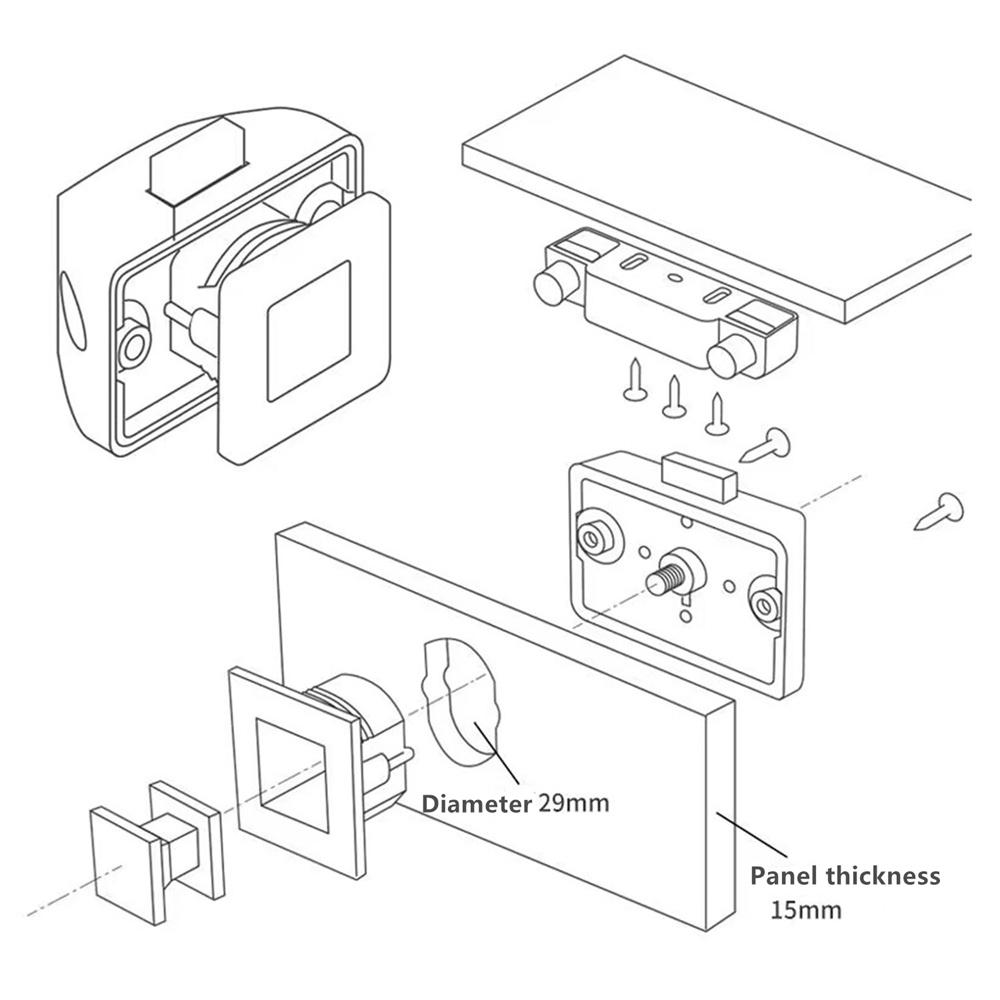 Diameter 29mm

Panel thickness
15mm