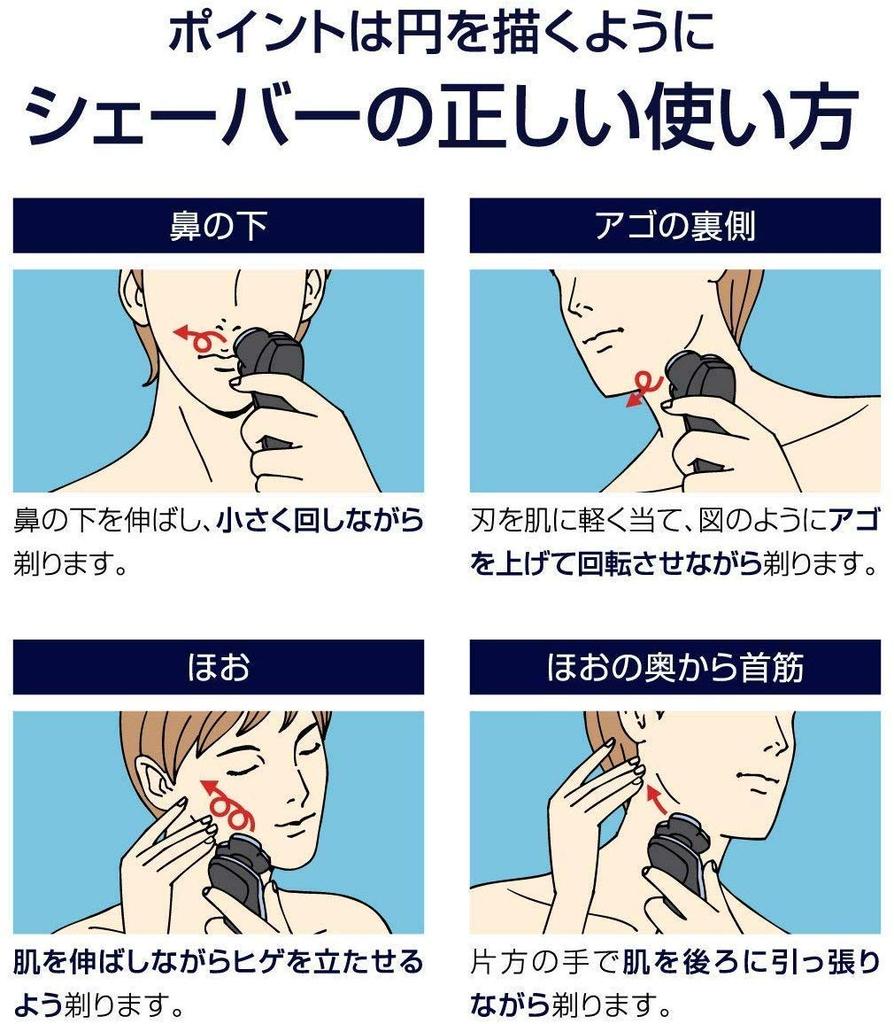 ポイントは円を描くように

シェーバーの正しい使い方

鼻の下

鼻の下を伸ばし、小さく回しながら剃ります。

アゴの裏側

刃を肌に軽く当て、図のようにアゴを上げて回転させながら剃ります。

ほお

肌を伸ばしながらヒゲを立たせるよう剃ります。

ほおの奥から首筋

片方の手で肌を後ろに引っ張りながら剃ります。