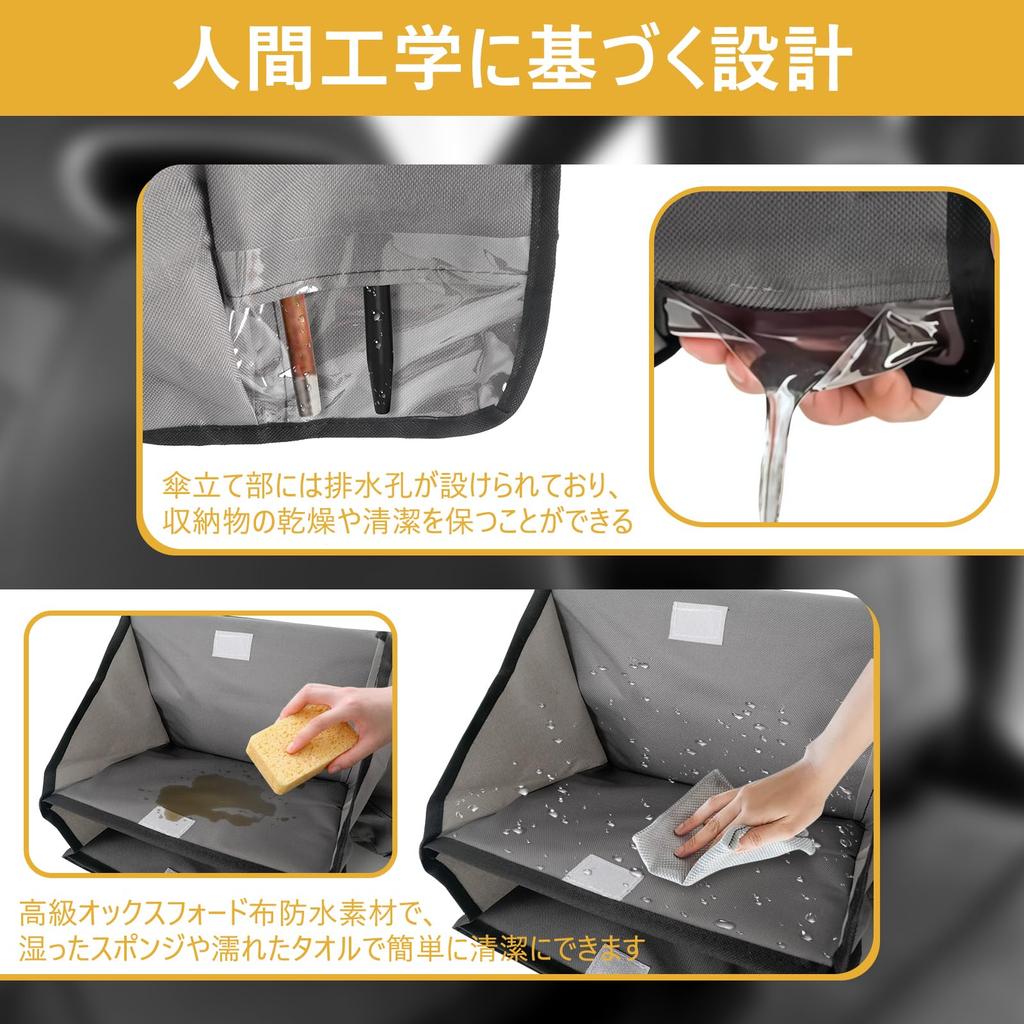 人間工学に基づく設計

傘立て部には排水孔が設けられており、収納物の乾燥や清潔を保つことができる

高級オックスフォード布防水素材で、湿ったスポンジや濡れたタオルで簡単に清潔にできます