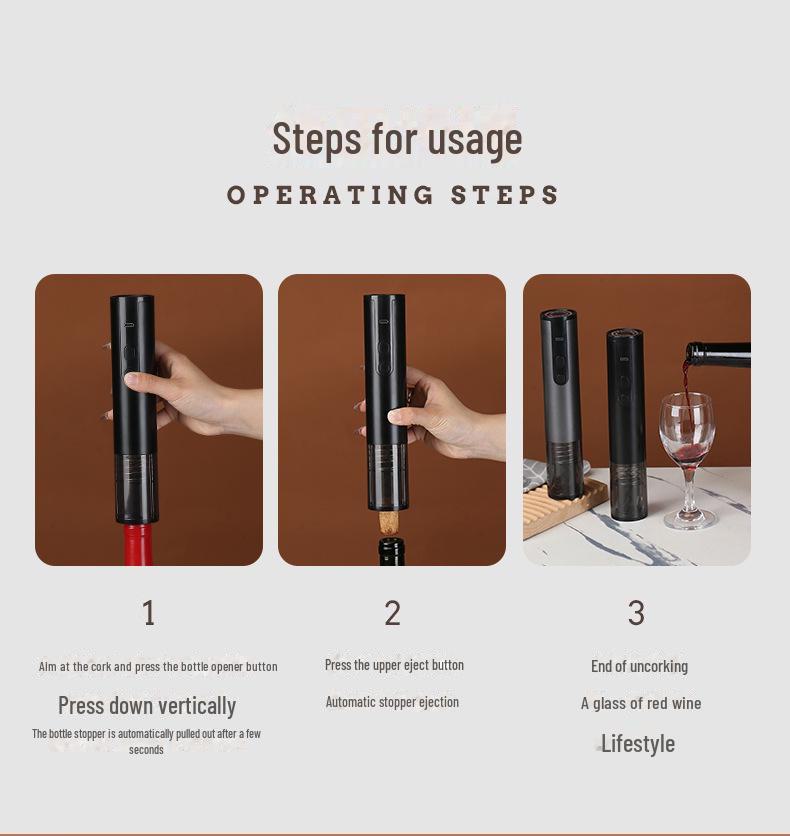 Steps for usage

OPERATING STEPS

1

Aim at the cork and press the bottle opener button

Press down vertically

The bottle stopper is automatically pulled out after a few seconds

2

Press the upper eject button

Automatic stopper ejection

3

End of uncorking

A glass of red wine

Lifestyle