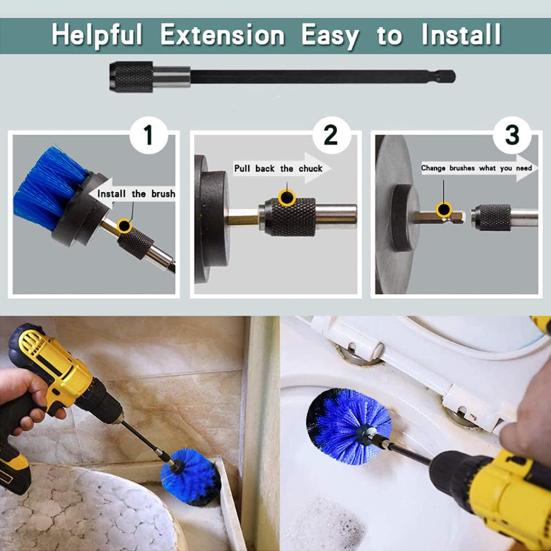 Helpful Extension Easy to Install

1
Install the brush

2
Pull back the chuck

3
Change brushes what you need