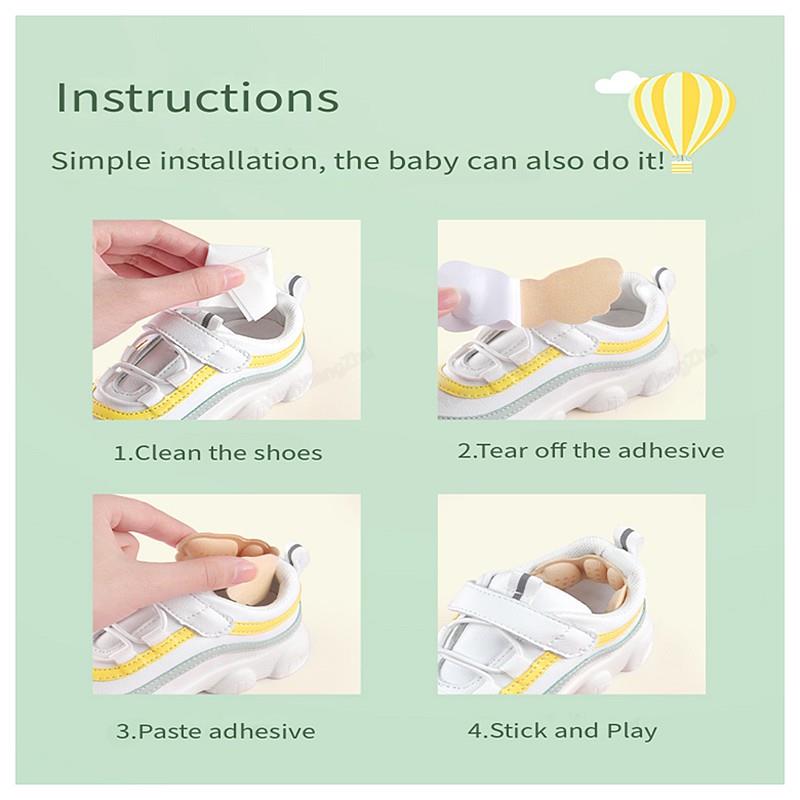 Instructions

Simple installation, the baby can also do it!

1.Clean the shoes

2.Tear off the adhesive

3.Paste adhesive

4.Stick and Play