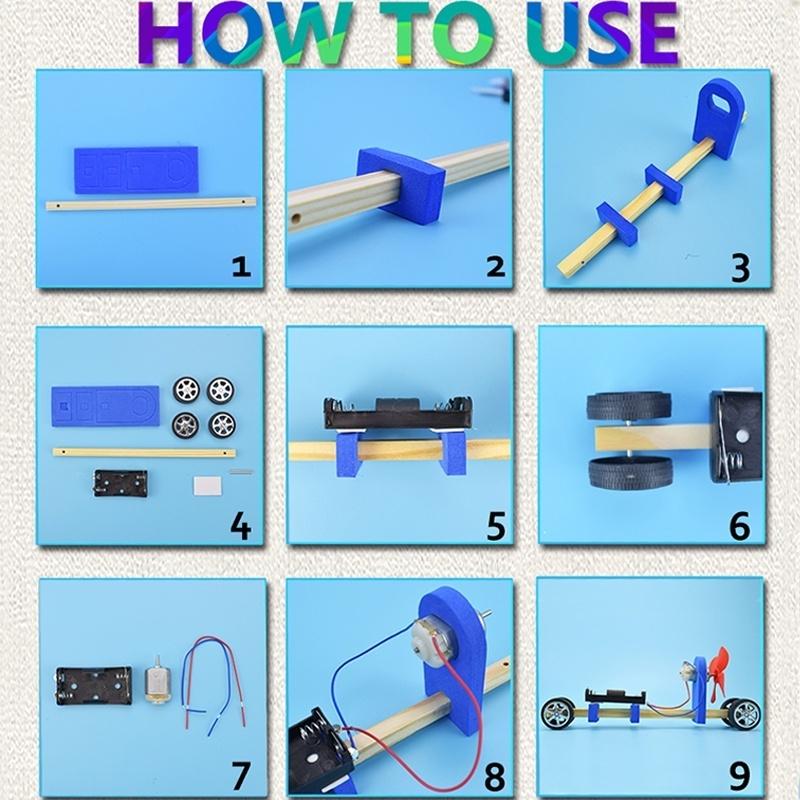 HOW TO USE

1

2

3

4

5

6

7

8

9