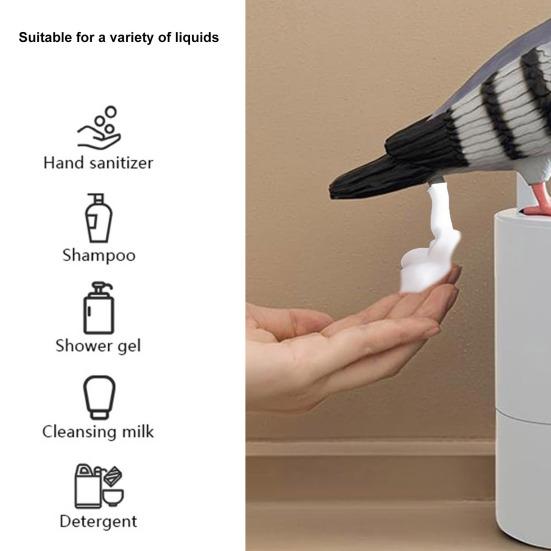 Suitable for a variety of liquids

Hand sanitizer

Shampoo

Shower gel

Cleansing milk

Detergent