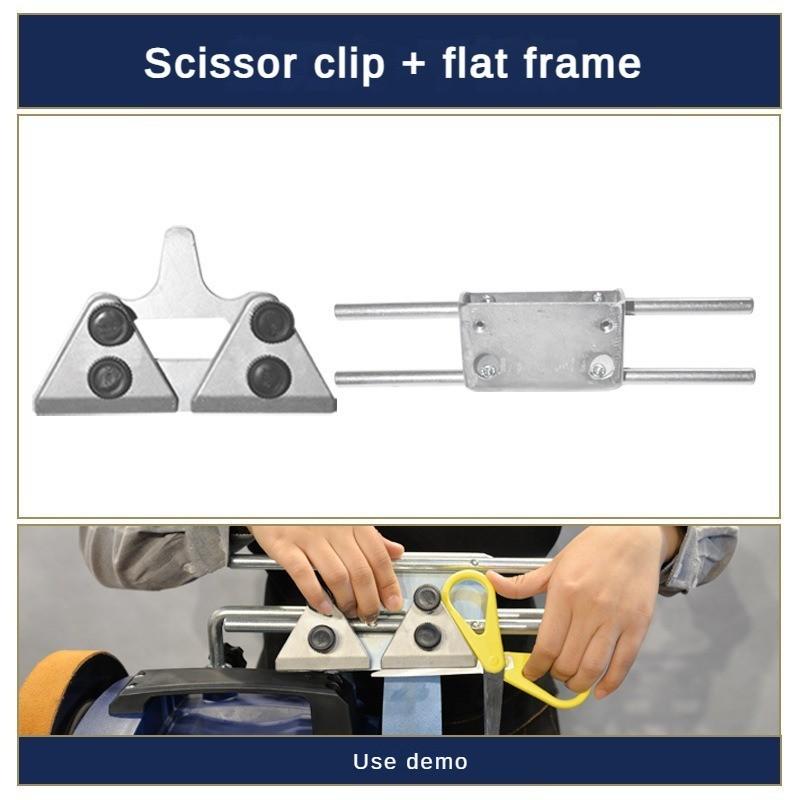 Scissor clip + flat frame

Use demo