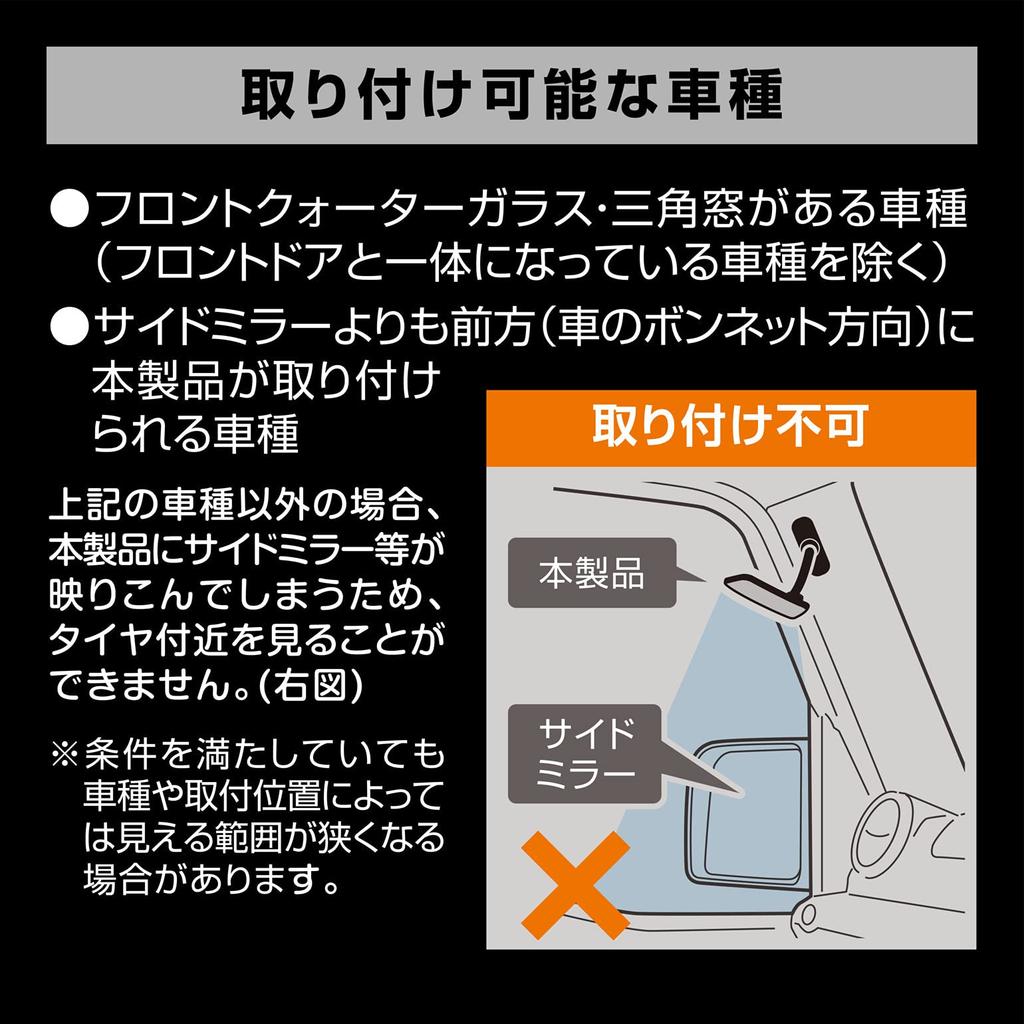 取り付け可能な車種

●フロントクォーターガラス･三角窓がある車種（フロントドアと一体になっている車種を除く）

●サイドミラーよりも前方（車のボンネット方向）に本製品が取り付けられる車種

上記の車種以外の場合、本製品にサイドミラー等が映りこんでしまうため、タイヤ付近を見ることができません。(右図)

※条件を満たしていても車種や取付位置によっては見える範囲が狭くなる場合があります。

取り付け不可

本製品

サイドミラー