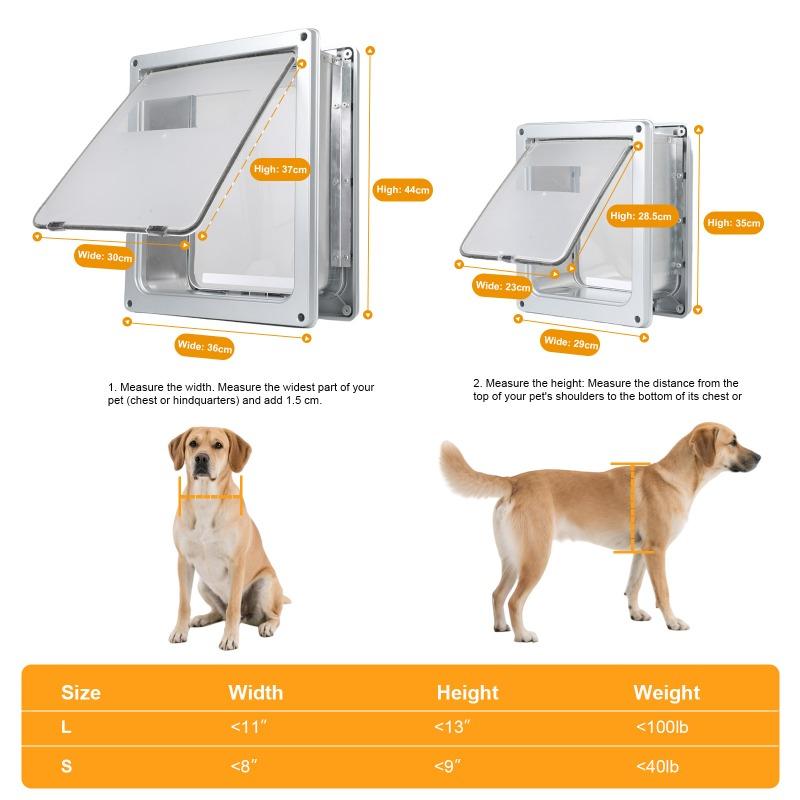 High: 37cm

High: 44cm

Wide: 30cm

Wide: 36cm

High: 28.5cm

High: 35cm

Wide: 23cm

Wide: 29cm

1. Measure the width. Measure the widest part of your pet (chest or hindquarters) and add 1.5 cm.

2. Measure the height: Measure the distance from the top of your pet's shoulders to the bottom of its chest or

| Size | Width | Height | Weight |
|---|---|---|---|
| L | <11″ | <13″ | <100lb |
| S | <8″ | <9″ | <40lb |