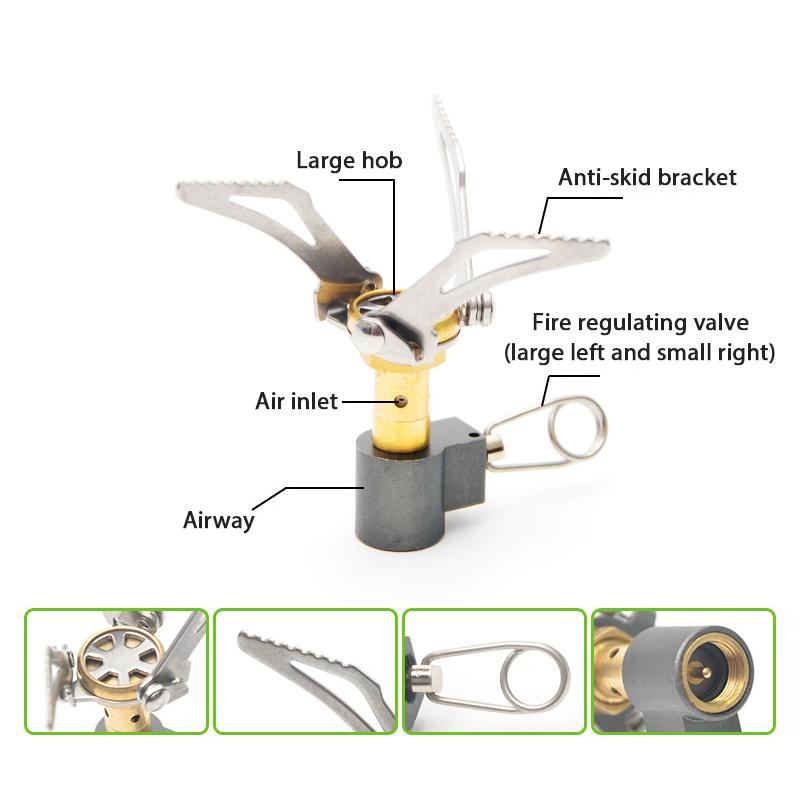 Large hob

Anti-skid bracket

Fire regulating valve (large left and small right)

Air inlet

Airway