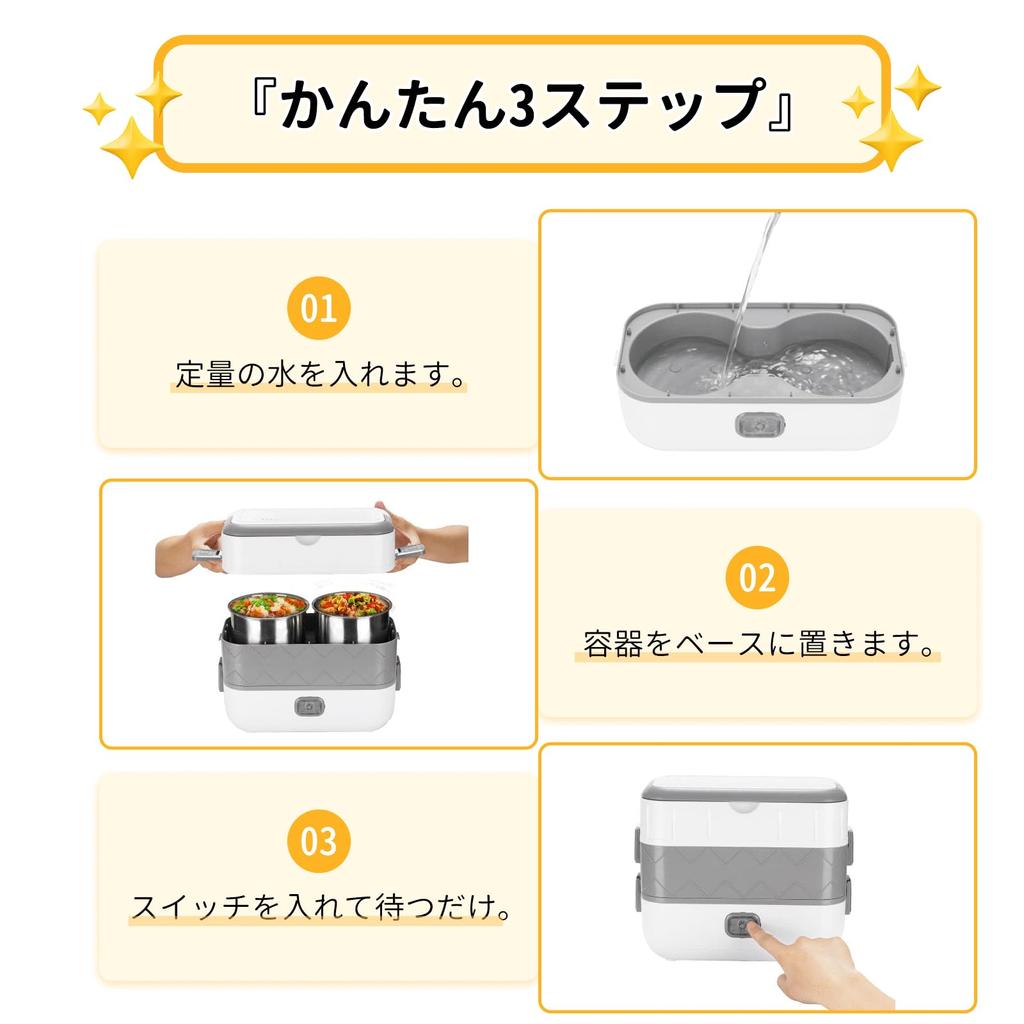 『かんたん3ステップ』

01

定量の水を入れます。

02

容器をベースに置きます。

03

スイッチを入れて待つだけ。