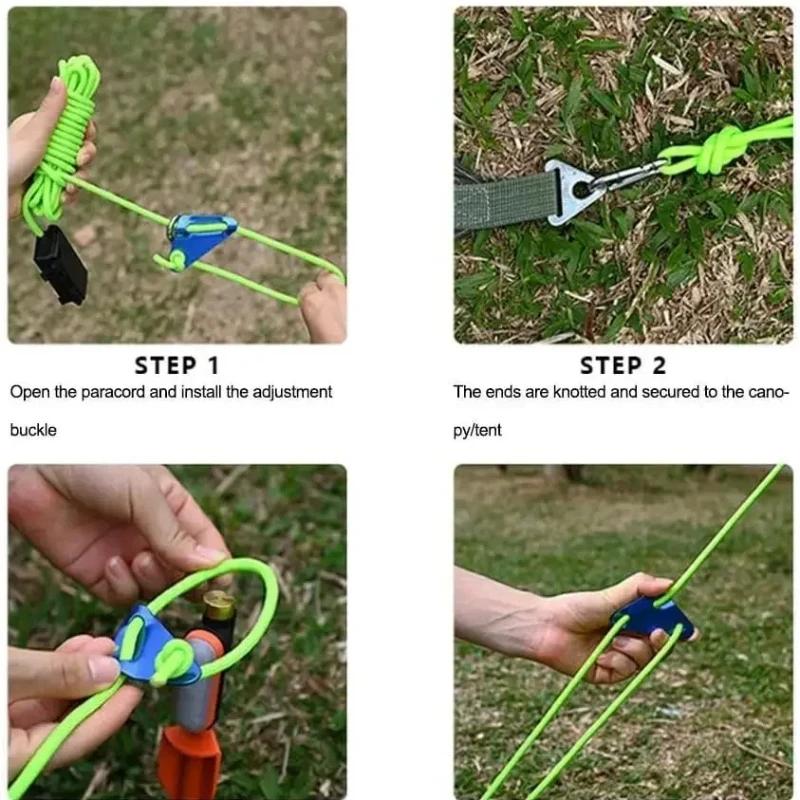 STEP 1
Open the paracord and install the adjustment buckle

STEP 2
The ends are knotted and secured to the canopy/tent