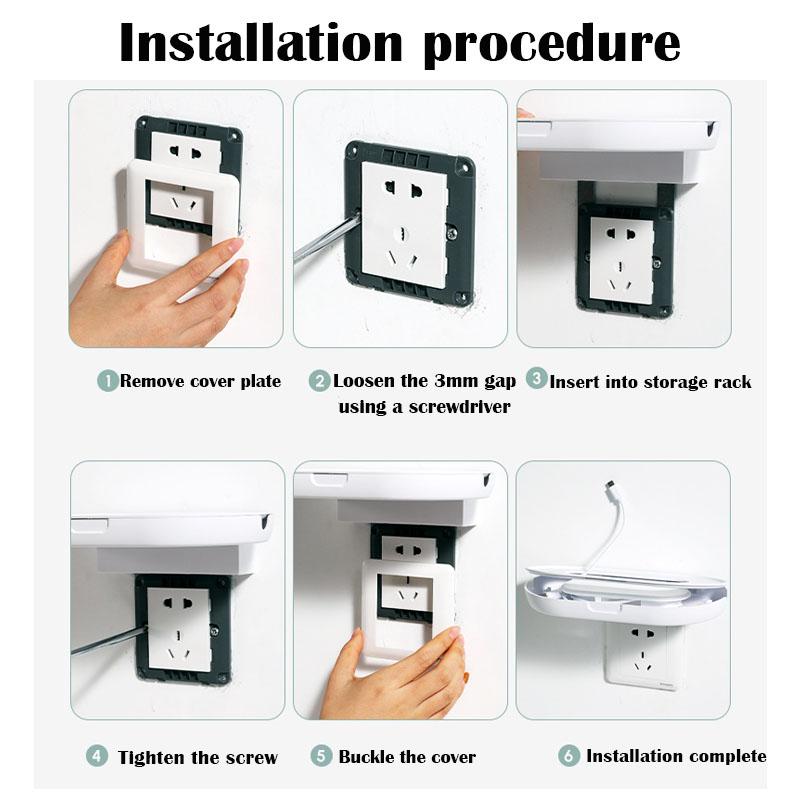 Installation procedure

1 Remove cover plate

2 Loosen the 3mm gap using a screwdriver

3 Insert into storage rack

4 Tighten the screw

5 Buckle the cover

6 Installation complete