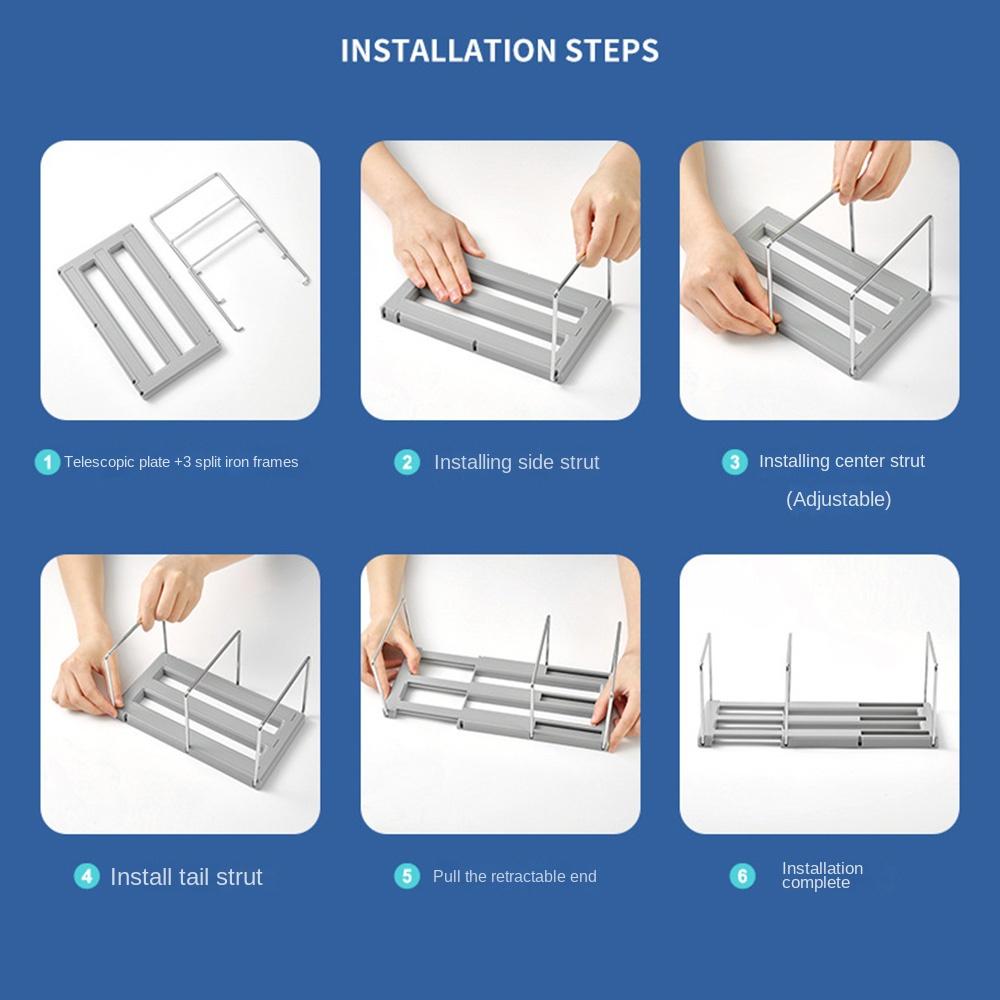 INSTALLATION STEPS

1 Telescopic plate +3 split iron frames

2 Installing side strut

3 Installing center strut (Adjustable)

4 Install tail strut

5 Pull the retractable end

6 Installation complete