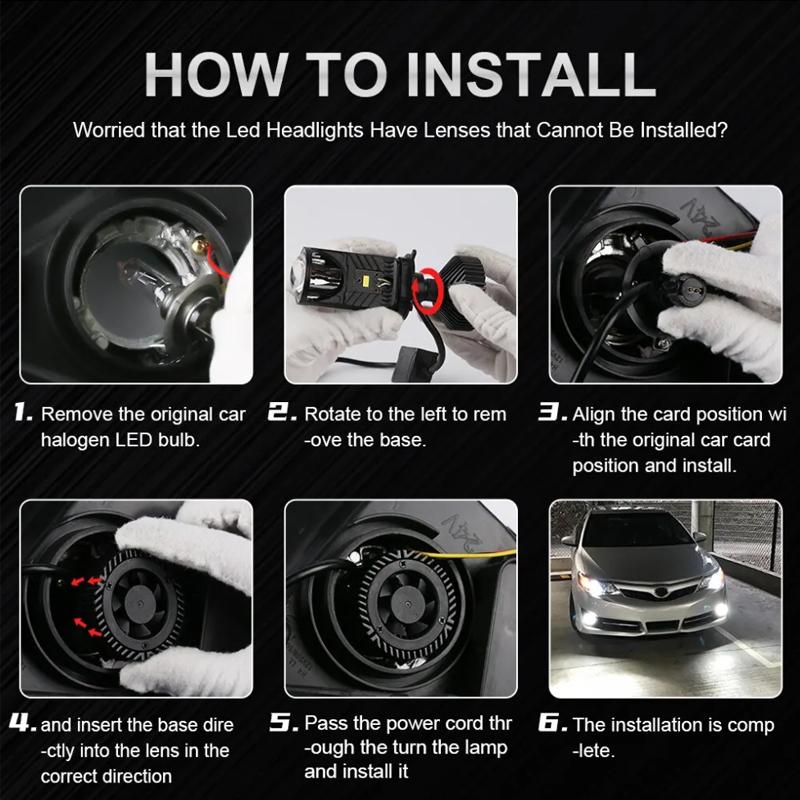 HOW TO INSTALL

Worried that the Led Headlights Have Lenses that Cannot Be Installed?

24V

1. Remove the original car halogen LED bulb.

2. Rotate to the left to rem -ove the base.

3. Align the card position wi -th the original car card position and install.

24V

4. and insert the base dire -ctly into the lens in the correct direction

5. Pass the power cord thr -ough the turn the lamp and install it

6. The installation is comp -lete.