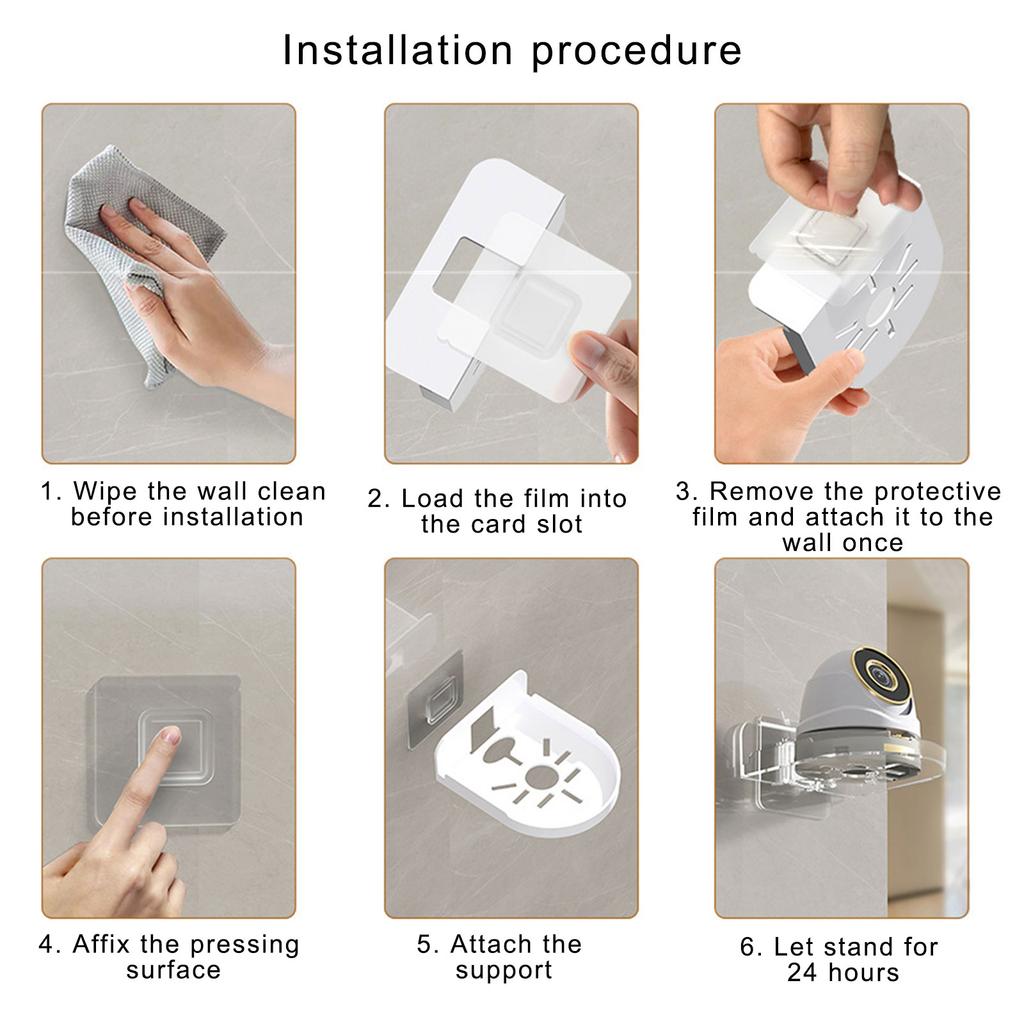 Installation procedure

1. Wipe the wall clean before installation

2. Load the film into the card slot

3. Remove the protective film and attach it to the wall once

4. Affix the pressing surface

5. Attach the support

6. Let stand for 24 hours