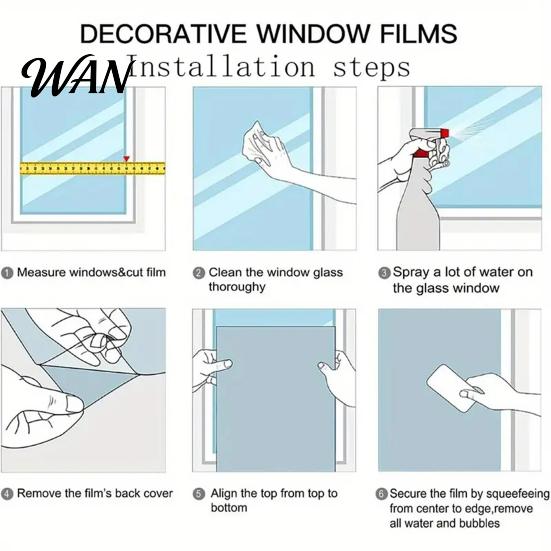 DECORATIVE WINDOW FILMS

WAN Installation steps

1 Measure windows&cut film

2 Clean the window glass thoroughy

3 Spray a lot of water on the glass window

4 Remove the film's back cover

5 Align the top from top to bottom

6 Secure the film by squeefeeing from center to edge,remove all water and bubbles