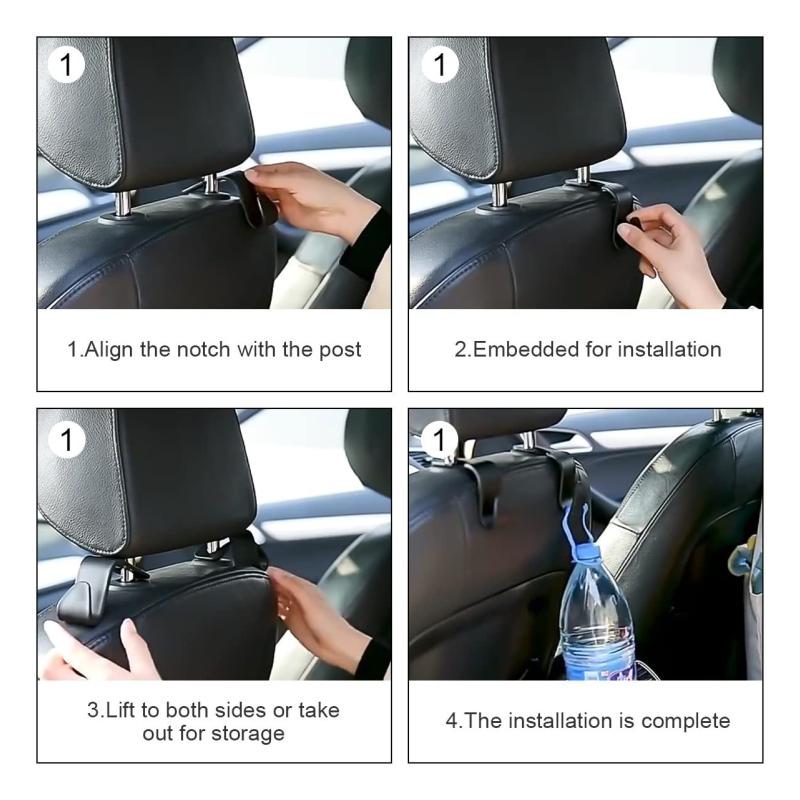 1

1.Align the notch with the post

1

2.Embedded for installation

1

3.Lift to both sides or take out for storage

1

4.The installation is complete