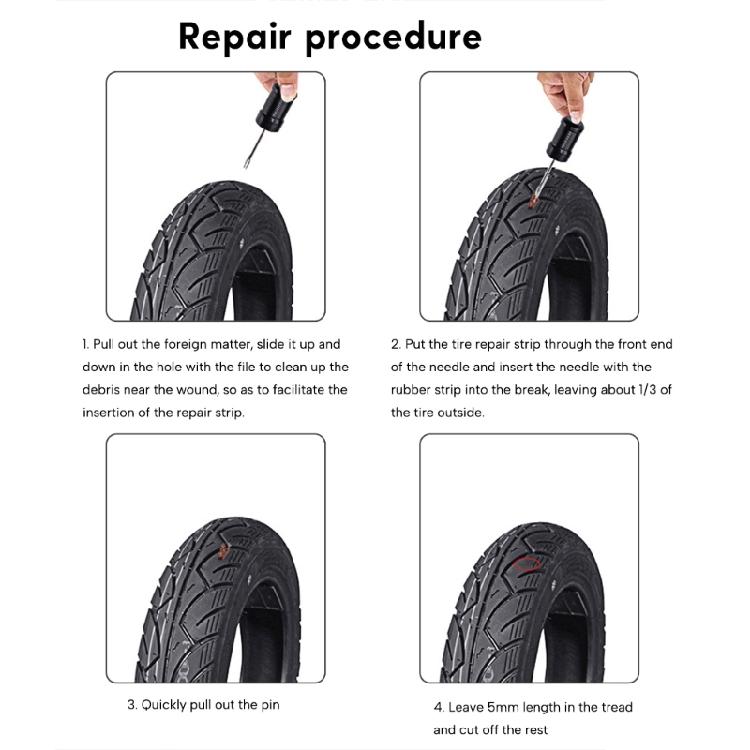 Repair procedure

1. Pull out the foreign matter, slide it up and down in the hole with the file to clean up the debris near the wound, so as to facilitate the insertion of the repair strip.

2. Put the tire repair strip through the front end of the needle and insert the needle with the rubber strip into the break, leaving about 1/3 of the tire outside.

3. Quickly pull out the pin

4. Leave 5mm length in the tread and cut off the rest