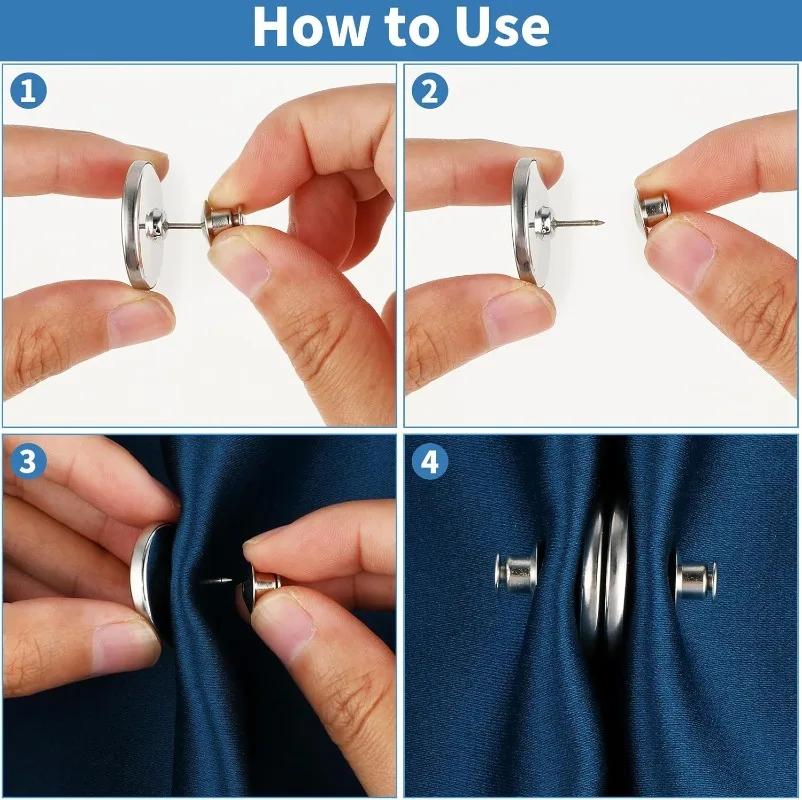 How to Use

1

2

3

4