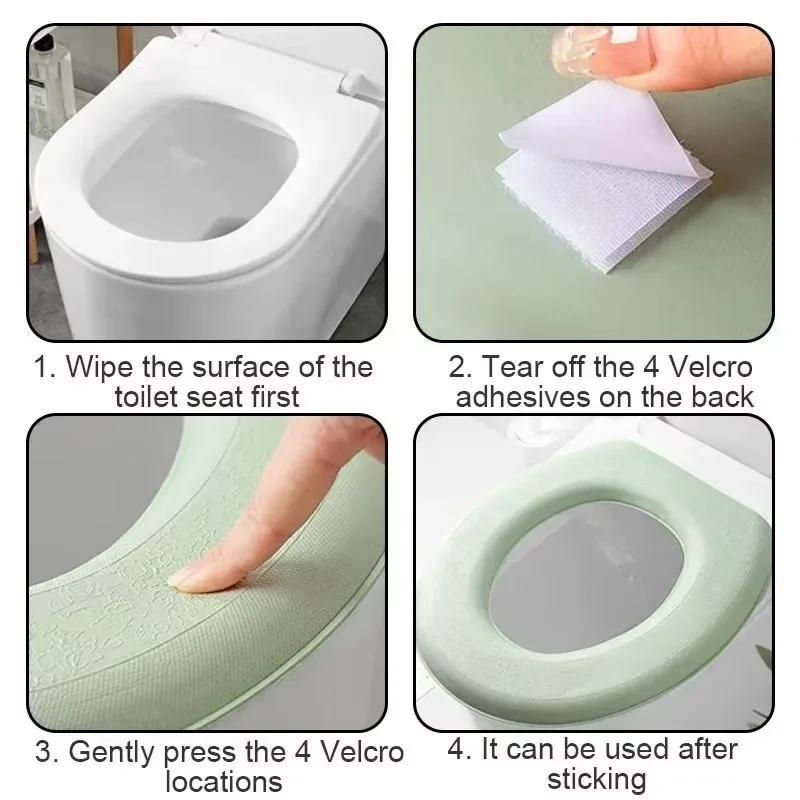 1. Wipe the surface of the toilet seat first

2. Tear off the 4 Velcro adhesives on the back

3. Gently press the 4 Velcro locations

4. It can be used after sticking