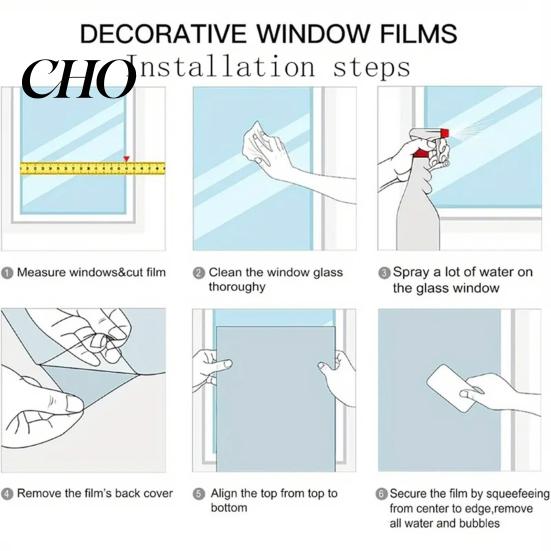 DECORATIVE WINDOW FILMS

CHO Installation steps

1 Measure windows&cut film

2 Clean the window glass thoroughy

3 Spray a lot of water on the glass window

4 Remove the film's back cover

5 Align the top from top to bottom

6 Secure the film by squeefeeing from center to edge,remove all water and bubbles