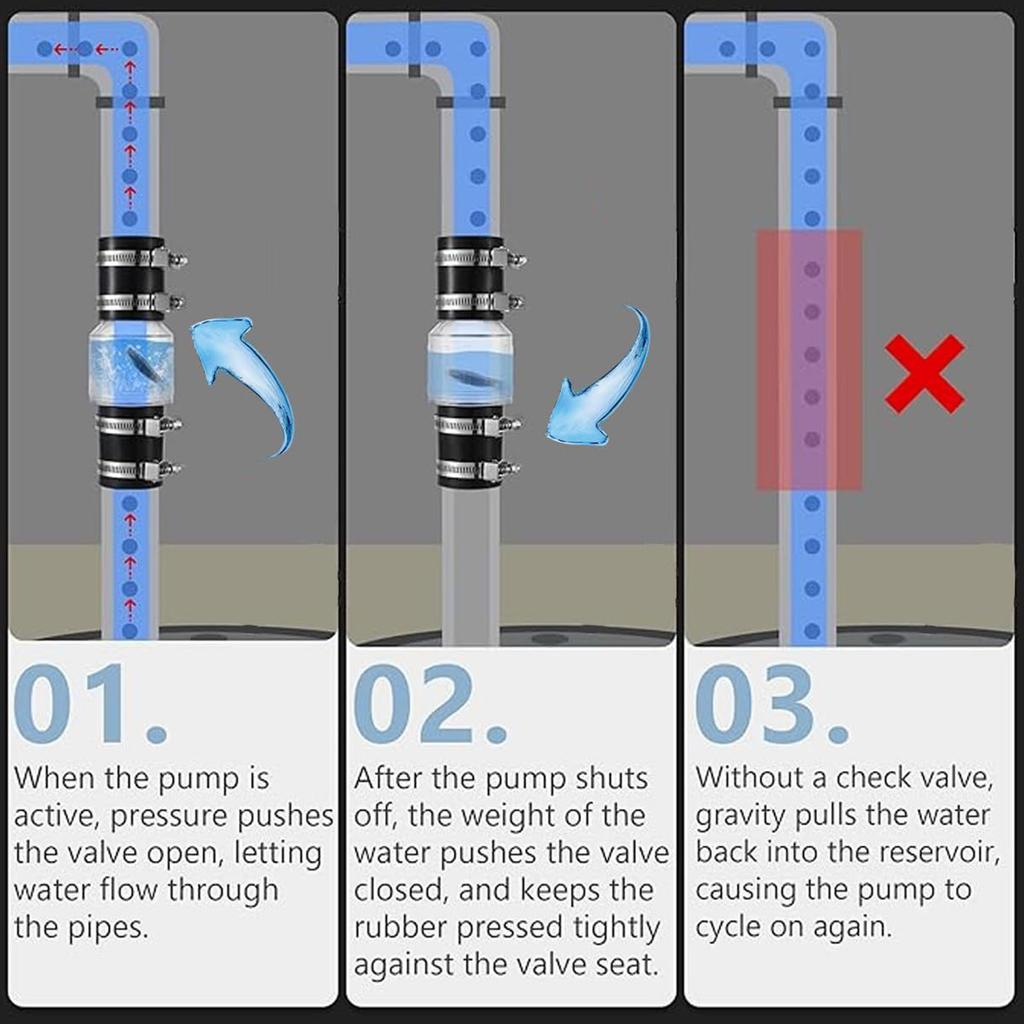 01.

When the pump is active, pressure pushes the valve open, letting water flow through the pipes.

02.

After the pump shuts off, the weight of the water pushes the valve closed, and keeps the rubber pressed tightly against the valve seat.

03.

Without a check valve, gravity pulls the water back into the reservoir, causing the pump to cycle on again.