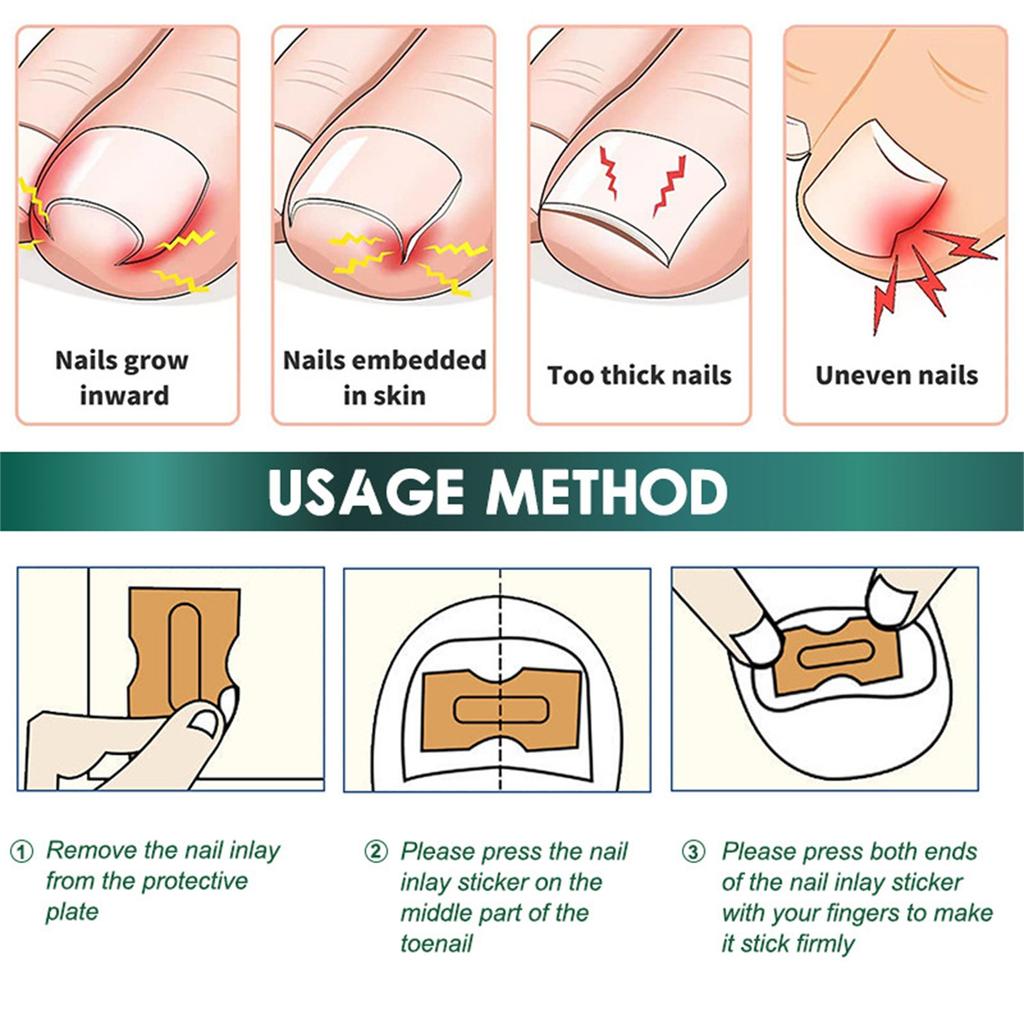 Nails grow inward

Nails embedded in skin

Too thick nails

Uneven nails

USAGE METHOD

① Remove the nail inlay from the protective plate

② Please press the nail inlay sticker on the middle part of the toenail

③ Please press both ends of the nail inlay sticker with your fingers to make it stick firmly