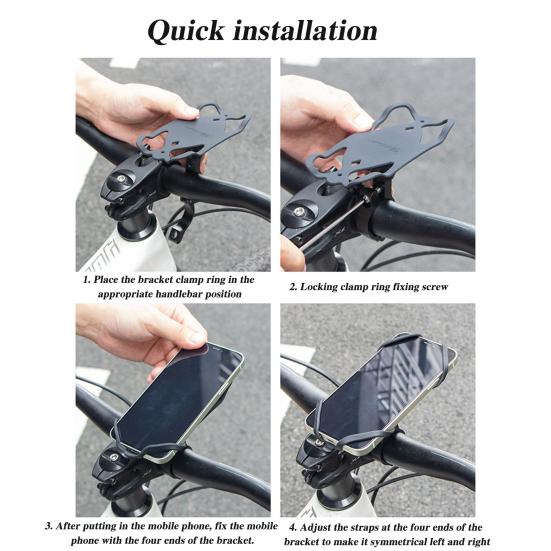 Quick installation

1. Place the bracket clamp ring in the appropriate handlebar position

2. Locking clamp ring fixing screw

3. After putting in the mobile phone, fix the mobile phone with the four ends of the bracket.

4. Adjust the straps at the four ends of the bracket to make it symmetrical left and right