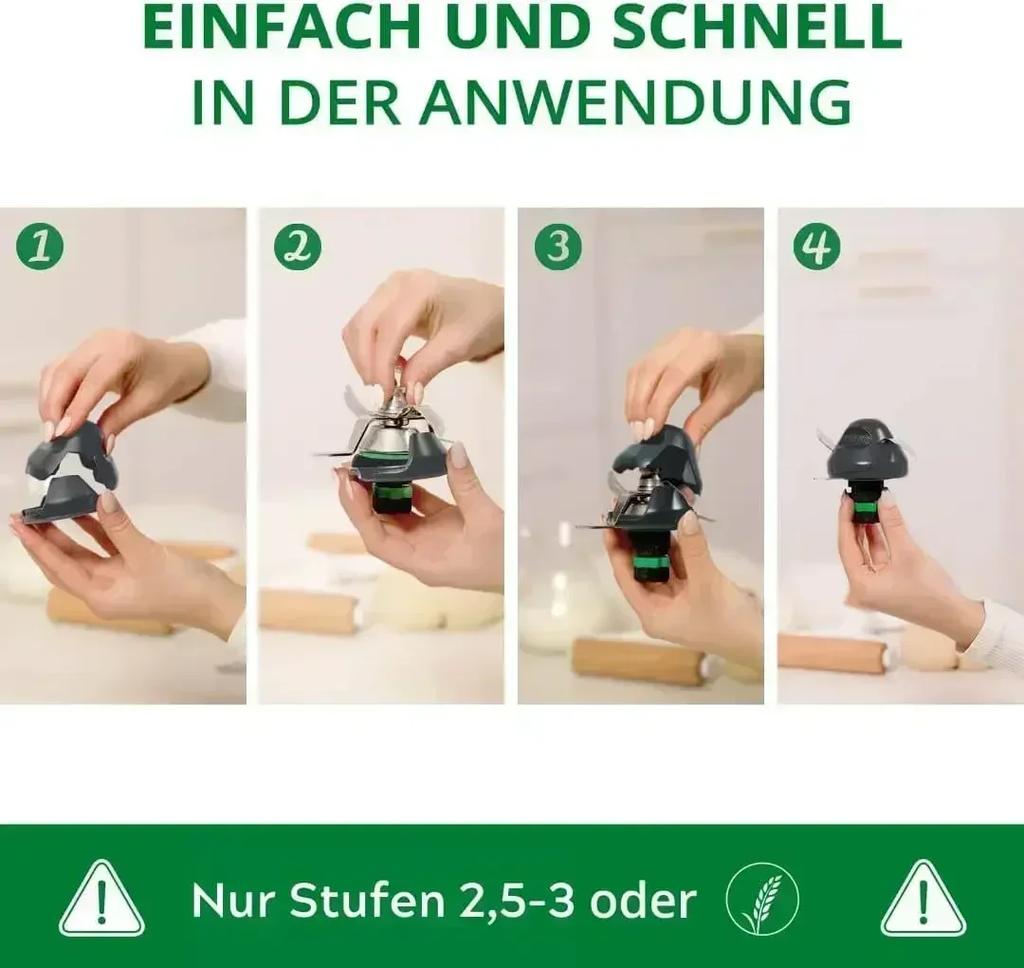 EINFACH UND SCHNELL
IN DER ANWENDUNG

1

2

3

4

Nur Stufen 2,5-3 oder