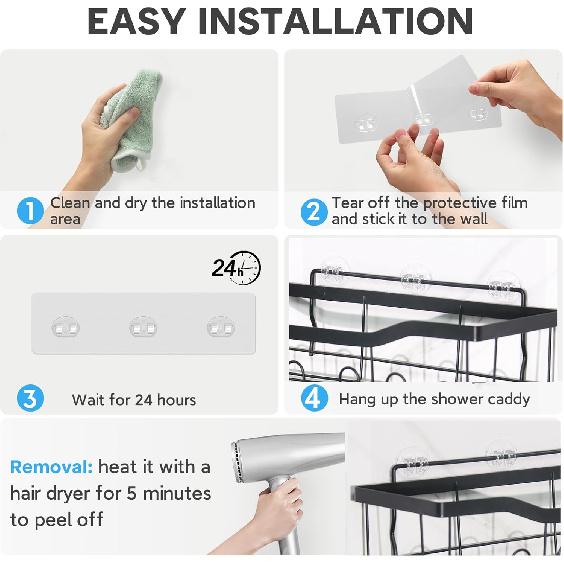 EASY INSTALLATION

1 Clean and dry the installation area

2 Tear off the protective film and stick it to the wall

24h

3 Wait for 24 hours

4 Hang up the shower caddy

Removal: heat it with a hair dryer for 5 minutes to peel off