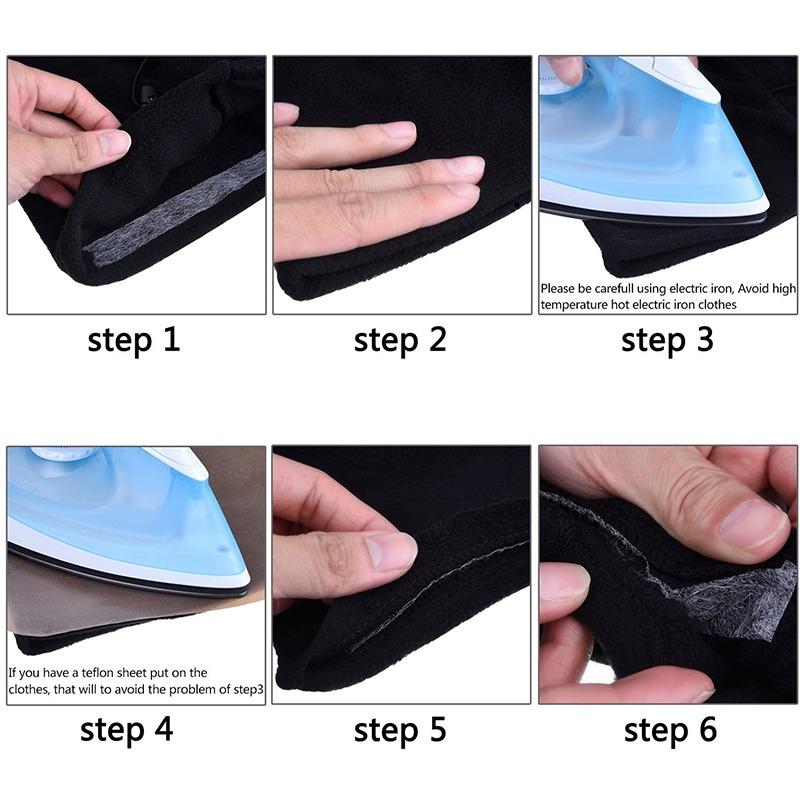 step 1

step 2

Please be carefull using electric iron, Avoid high temperature hot electric iron clothes

step 3

If you have a teflon sheet put on the clothes, that will to avoid the problem of step3

step 4

step 5

step 6