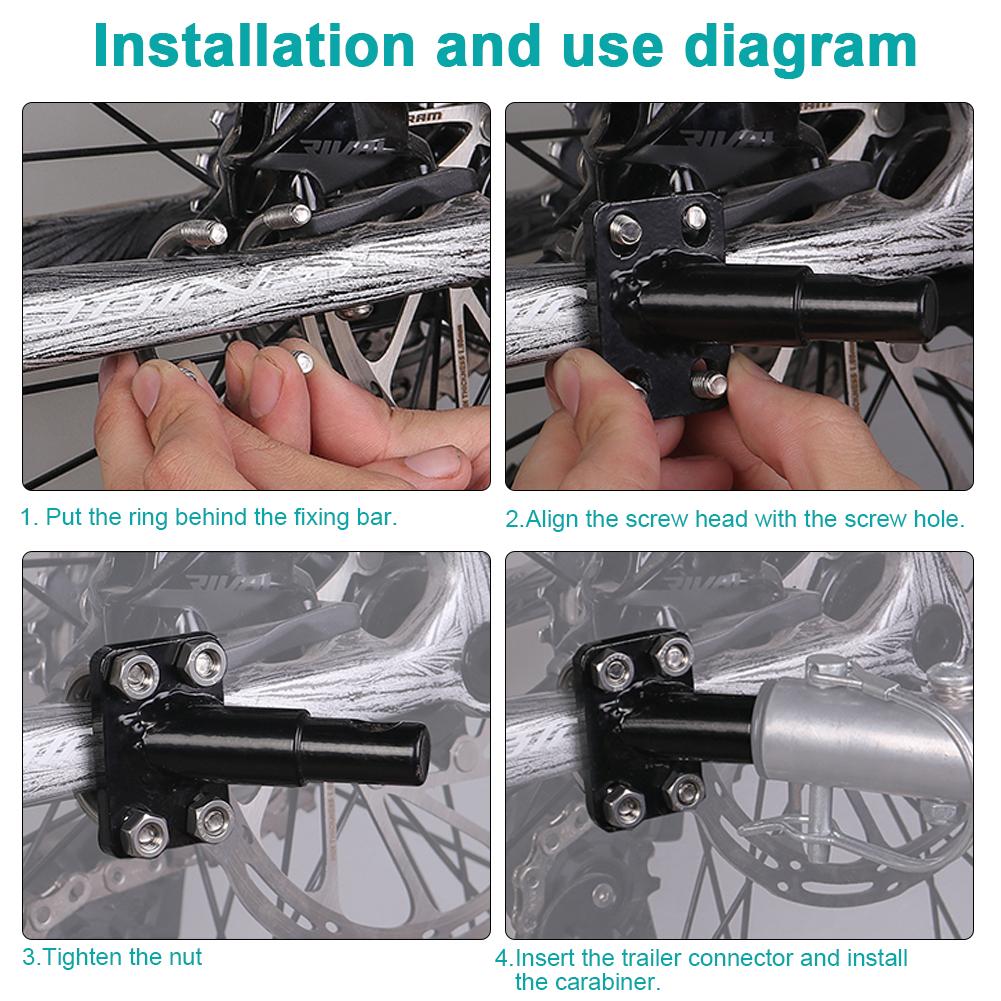 Installation and use diagram

1. Put the ring behind the fixing bar.

2.Align the screw head with the screw hole.

3.Tighten the nut

4.Insert the trailer connector and install the carabiner.