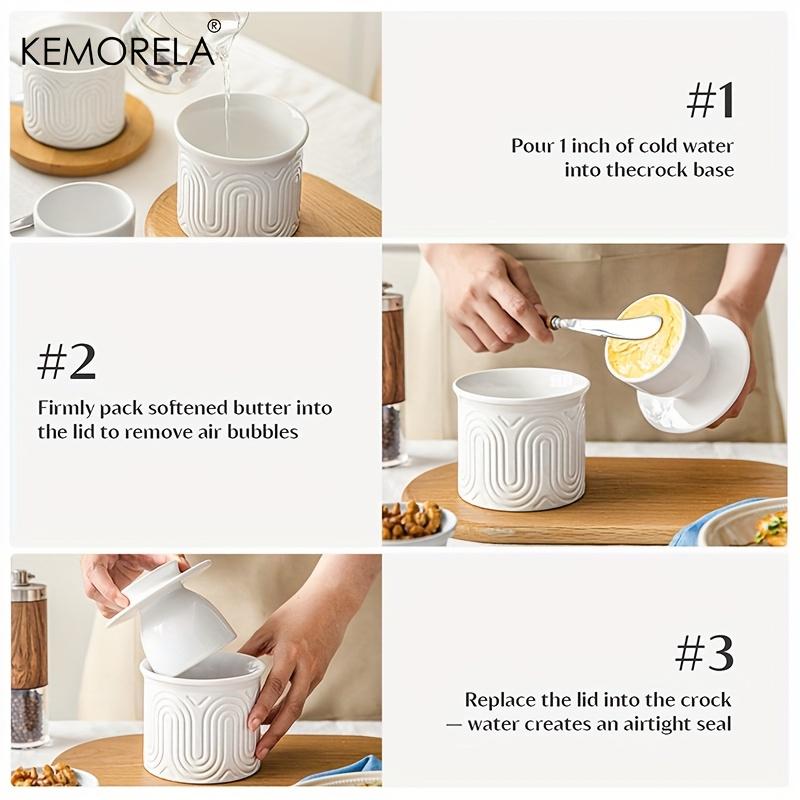 KEMORELA®

#1

Pour 1 inch of cold water into thecrock base

#2

Firmly pack softened butter into the lid to remove air bubbles

#3

Replace the lid into the crock — water creates an airtight seal