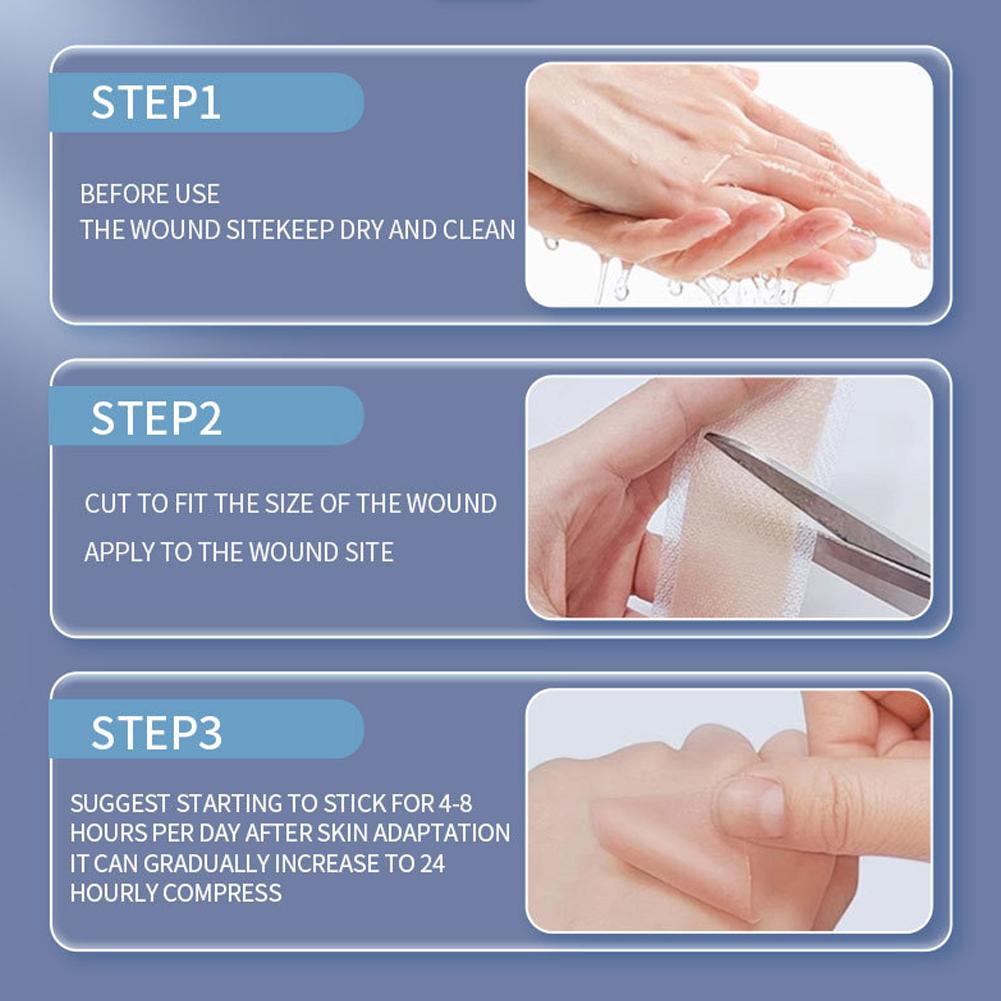 STEP1

BEFORE USE
THE WOUND SITEKEEP DRY AND CLEAN

STEP2

CUT TO FIT THE SIZE OF THE WOUND

APPLY TO THE WOUND SITE

STEP3

SUGGEST STARTING TO STICK FOR 4-8 HOURS PER DAY AFTER SKIN ADAPTATION IT CAN GRADUALLY INCREASE TO 24 HOURLY COMPRESS