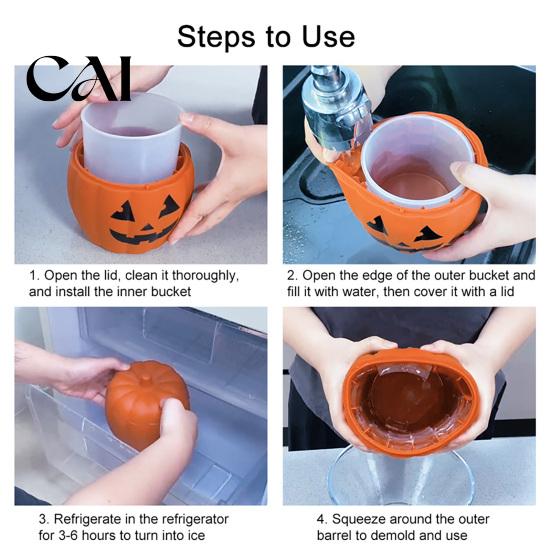 Steps to Use

CAI

1. Open the lid, clean it thoroughly, and install the inner bucket

2. Open the edge of the outer bucket and fill it with water, then cover it with a lid

3. Refrigerate in the refrigerator for 3-6 hours to turn into ice

4. Squeeze around the outer barrel to demold and use