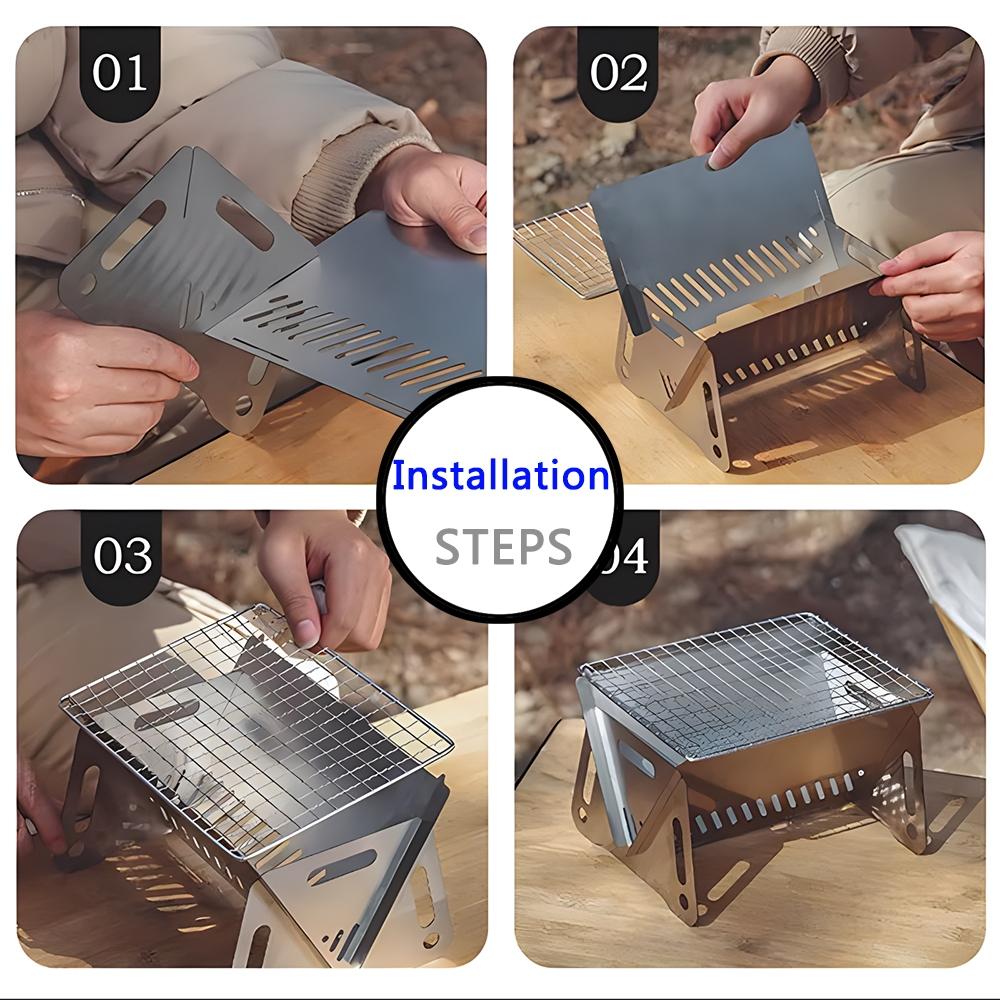 01

02

Installation

STEPS

03

04