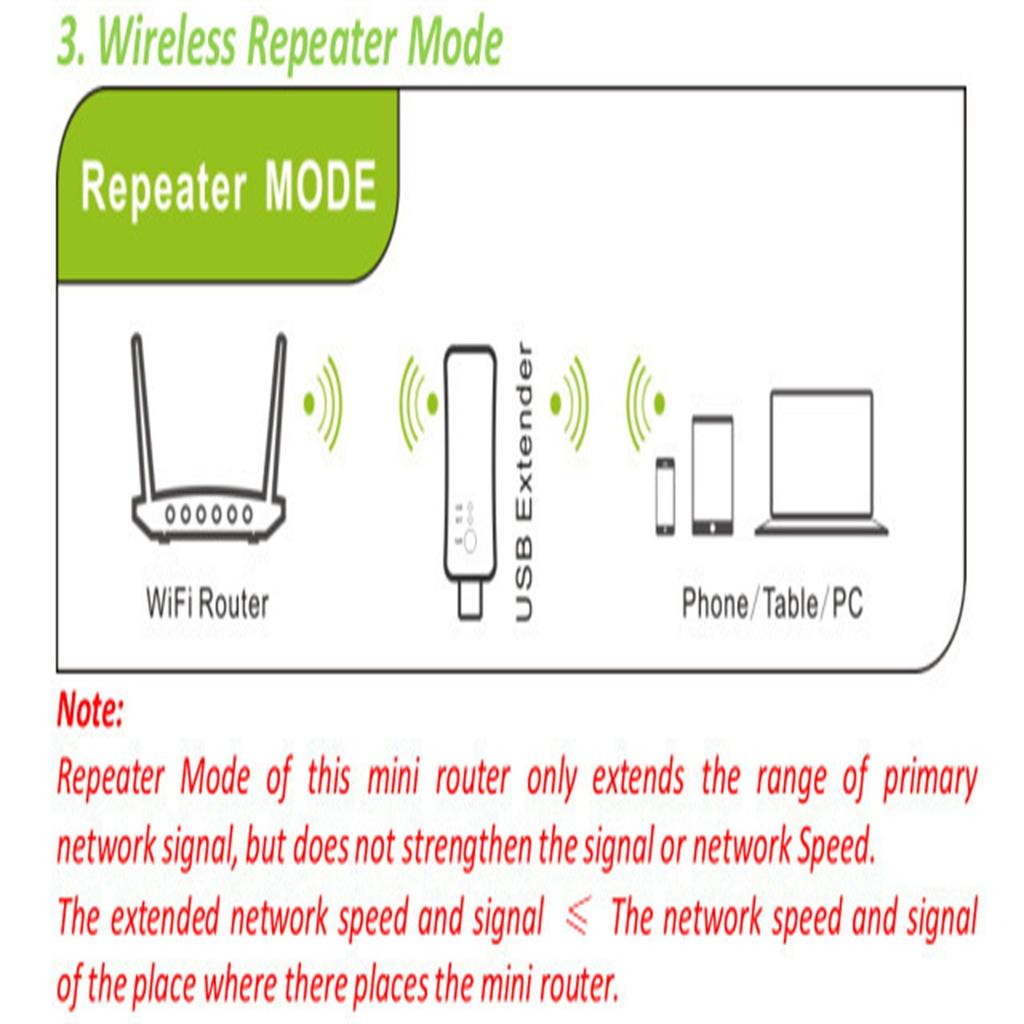 3. Wireless Repeater Mode

Repeater MODE

WiFi Router

USB Extender

Phone/Table/PC

Note:

Repeater Mode of this mini router only extends the range of primary network signal, but does not strengthen the signal or network Speed.

The extended network speed and signal $\leqslant$ The network speed and signal of the place where there places the mini router.