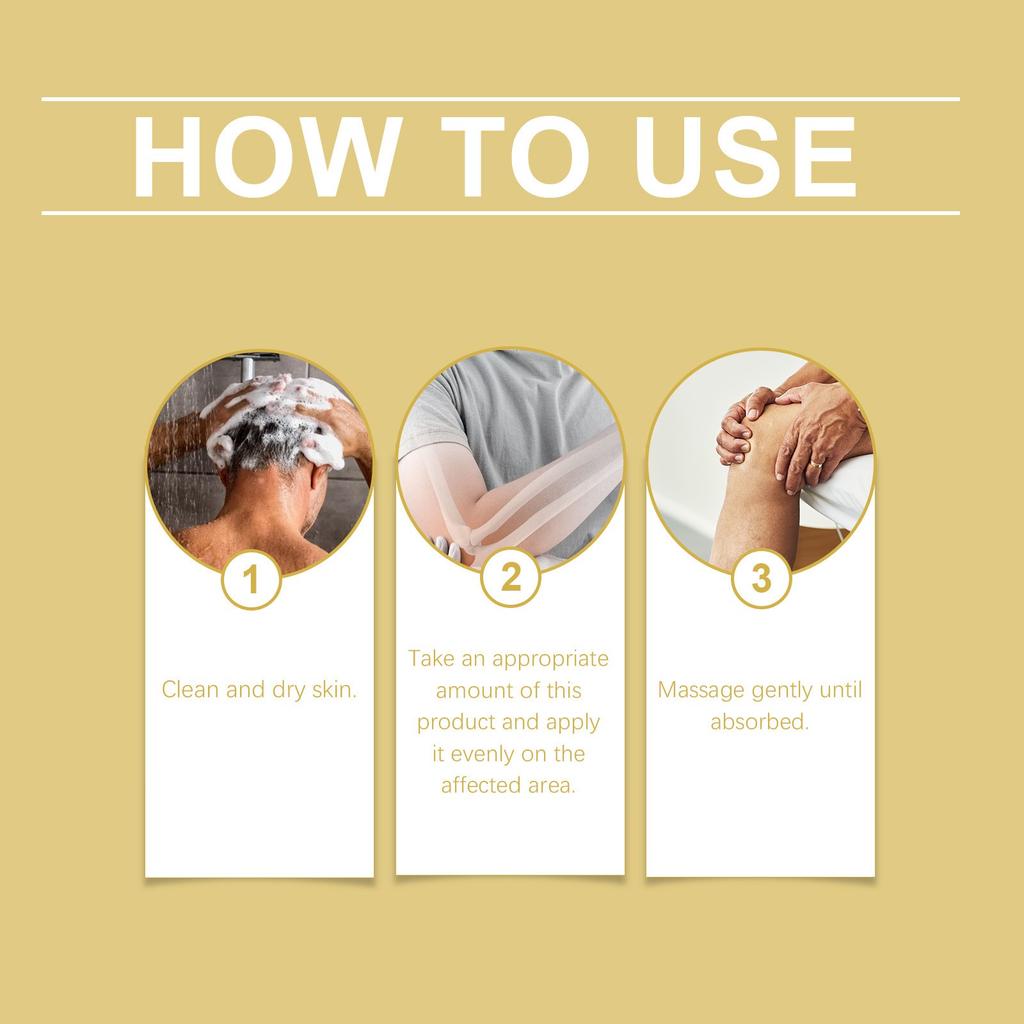 HOW TO USE

1

Clean and dry skin.

2

Take an appropriate amount of this product and apply it evenly on the affected area.

3

Massage gently until absorbed.