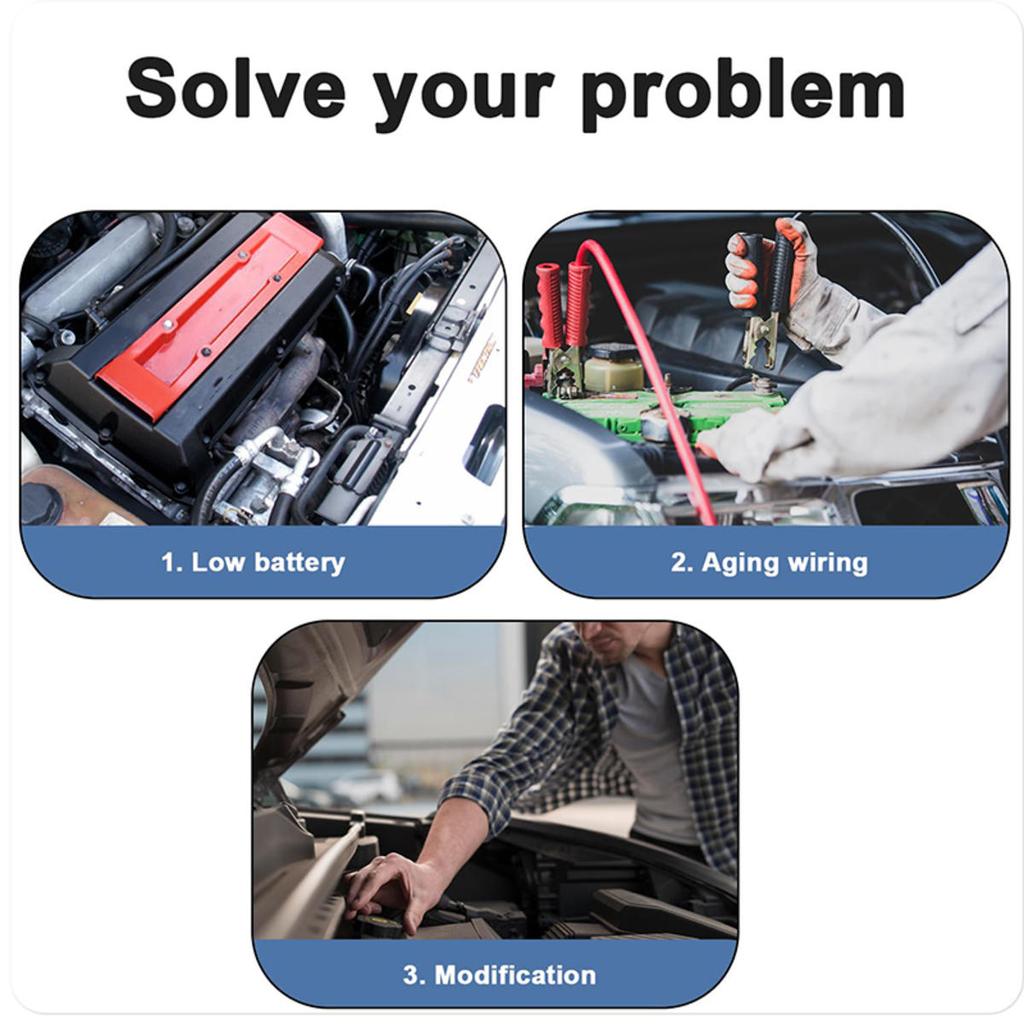 Solve your problem

1. Low battery

2. Aging wiring

3. Modification