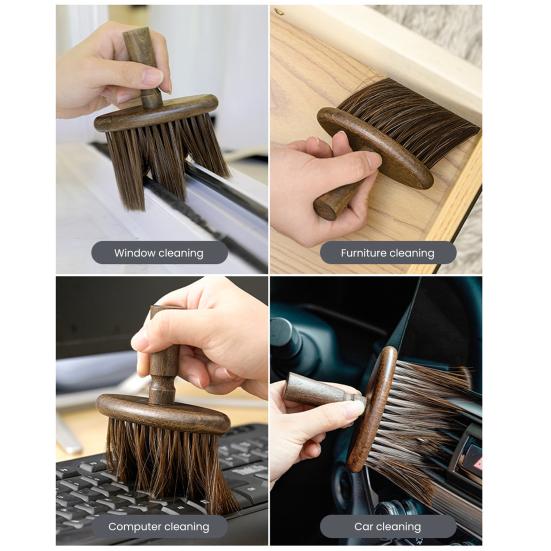 Window cleaning

Furniture cleaning

Computer cleaning

Car cleaning