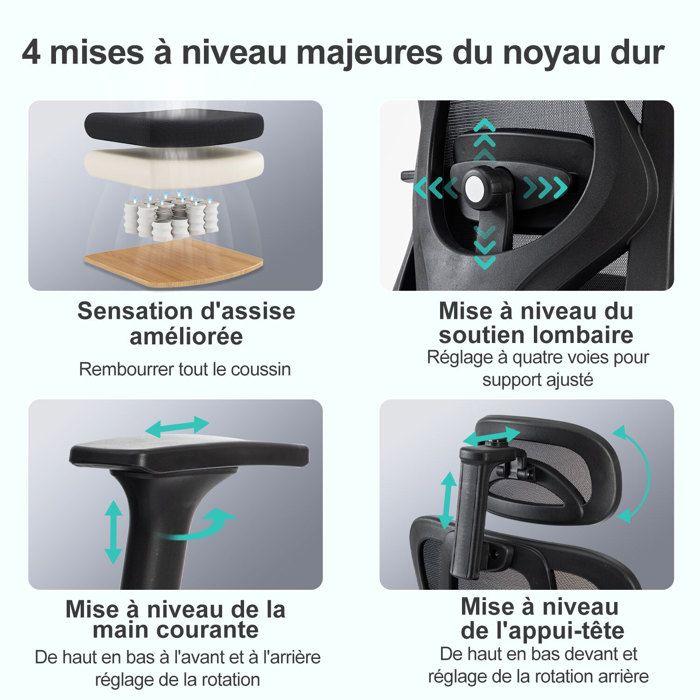 4 mises à niveau majeures du noyau dur

Sensation d'assise améliorée

Rembourrer tout le coussin

Mise à niveau du soutien lombaire

Réglage à quatre voies pour support ajusté

Mise à niveau de la main courante

De haut en bas à l'avant et à l'arrière réglage de la rotation

Mise à niveau de l'appui-tête

De haut en bas devant et réglage de la rotation arrière