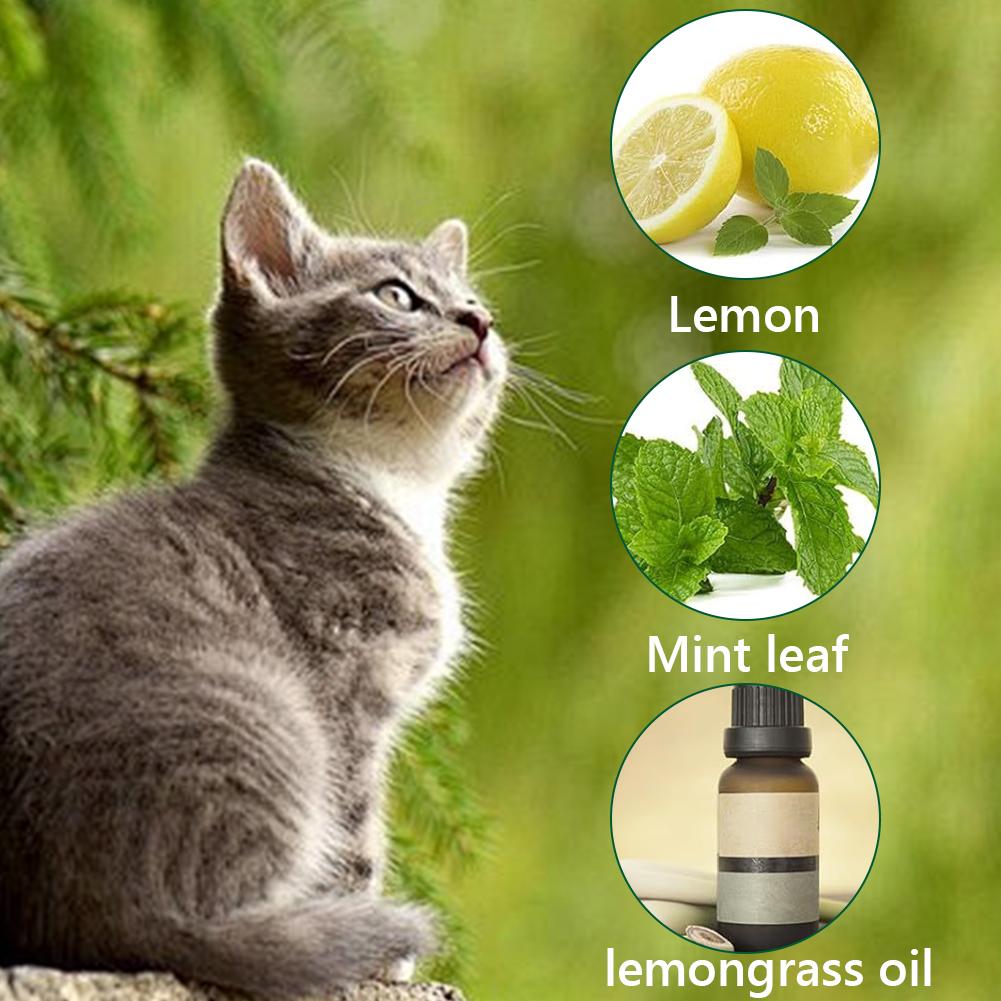 Lemon

Mint leaf

lemongrass oil