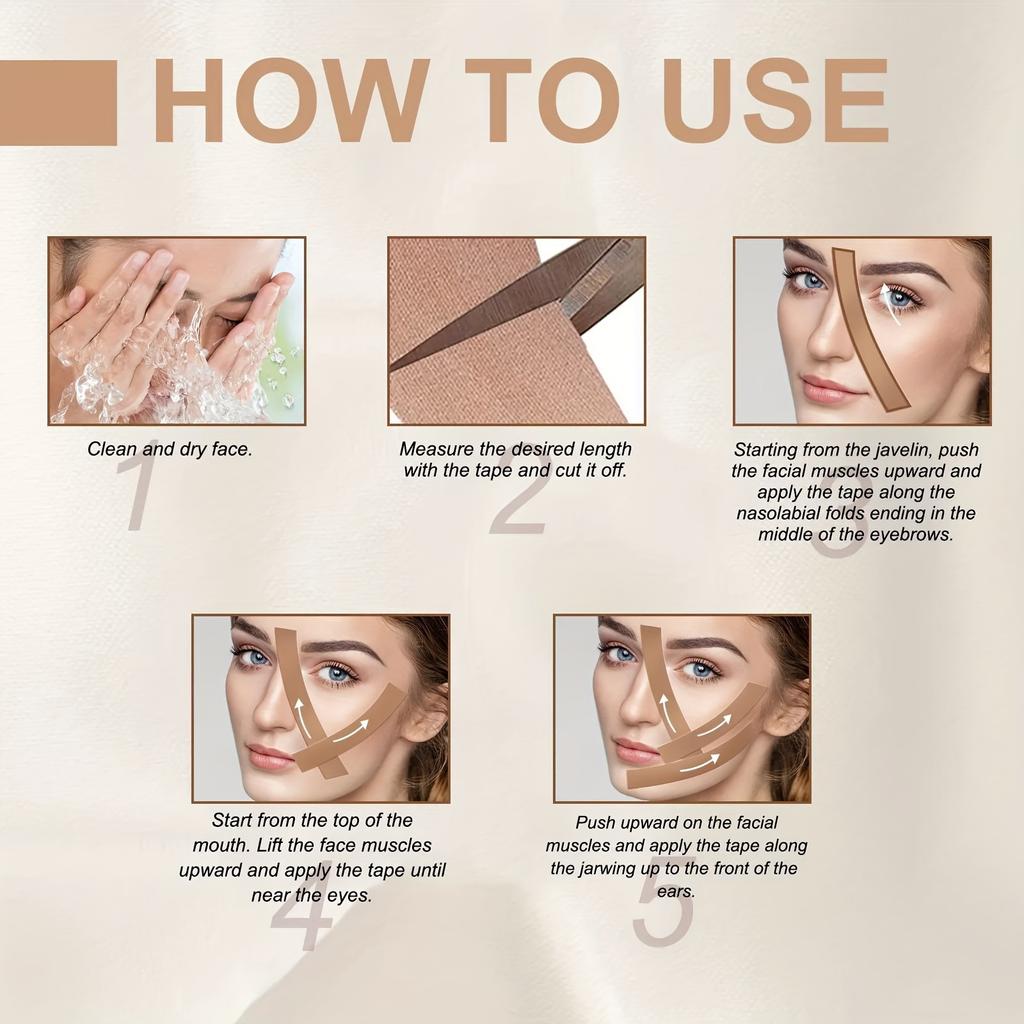 HOW TO USE

Clean and dry face.

1

Measure the desired length with the tape and cut it off.

2

Starting from the javelin, push the facial muscles upward and apply the tape along the nasolabial folds ending in the middle of the eyebrows.

3

Start from the top of the mouth. Lift the face muscles upward and apply the tape until near the eyes.

4

Push upward on the facial muscles and apply the tape along the jarwing up to the front of the ears.

5