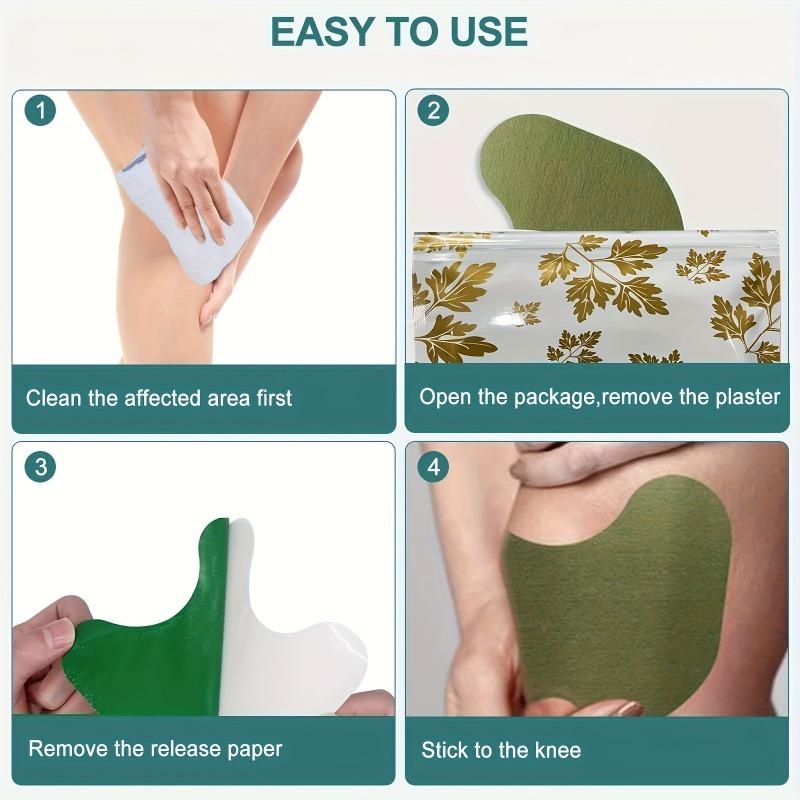 EASY TO USE

1

Clean the affected area first

2

Open the package,remove the plaster

3

Remove the release paper

4

Stick to the knee