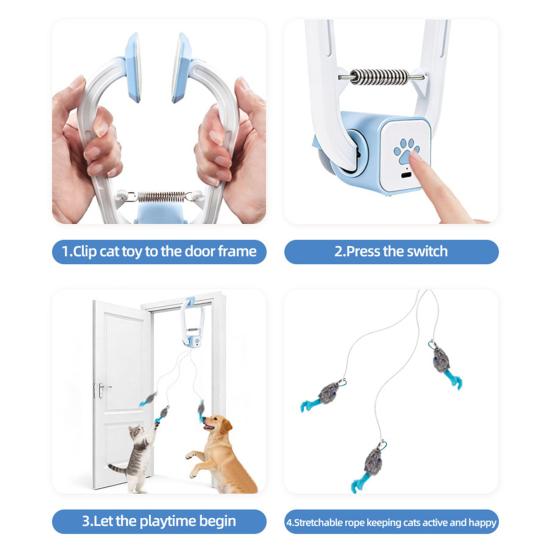 1.Clip cat toy to the door frame

2.Press the switch

3.Let the playtime begin

4.Stretchable rope keeping cats active and happy